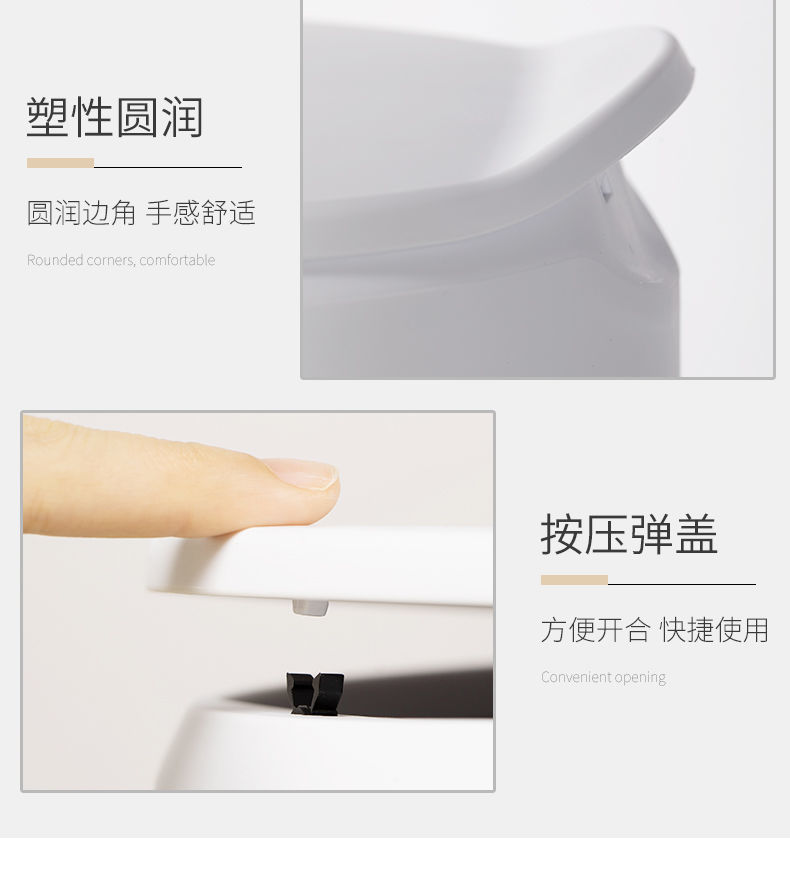 塑性圆润

圆润边角 手感舒适

Rounded corners, comfortable

按压弹盖

方便开合 快捷使用

Convenient opening