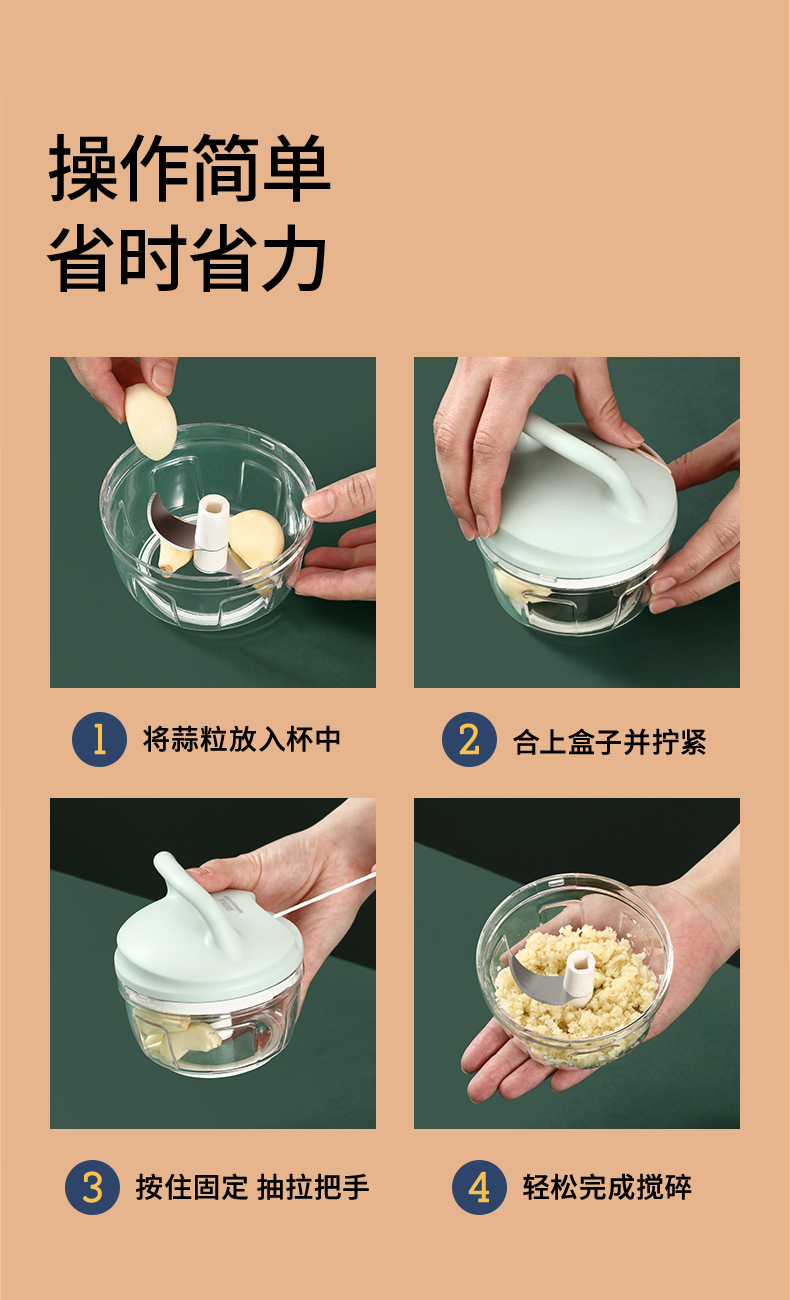 操作简单
省时省力

1 将蒜粒放入杯中

2 合上盒子并拧紧

3 按住固定 抽拉把手

4 轻松完成搅碎