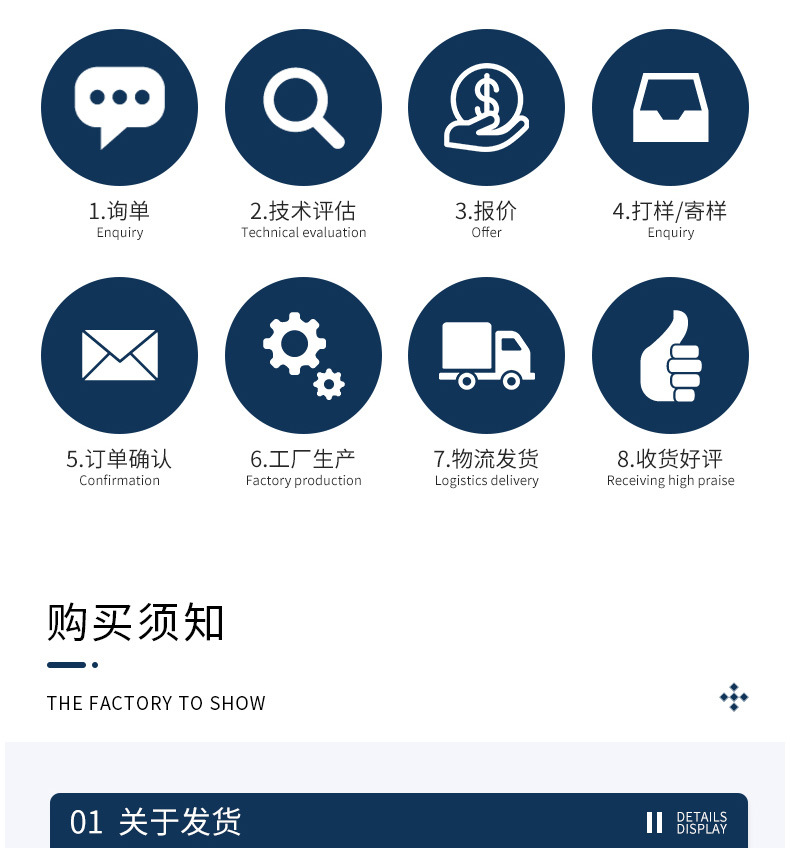 1.询单
Enquiry

2.技术评估
Technical evaluation

3.报价
Offer

4.打样/寄样
Enquiry

5.订单确认
Confirmation

6.工厂生产
Factory production

7.物流发货
Logistics delivery

8.收货好评
Receiving high praise

购买须知

THE FACTORY TO SHOW

01 关于发货

DETAILS
DISPLAY