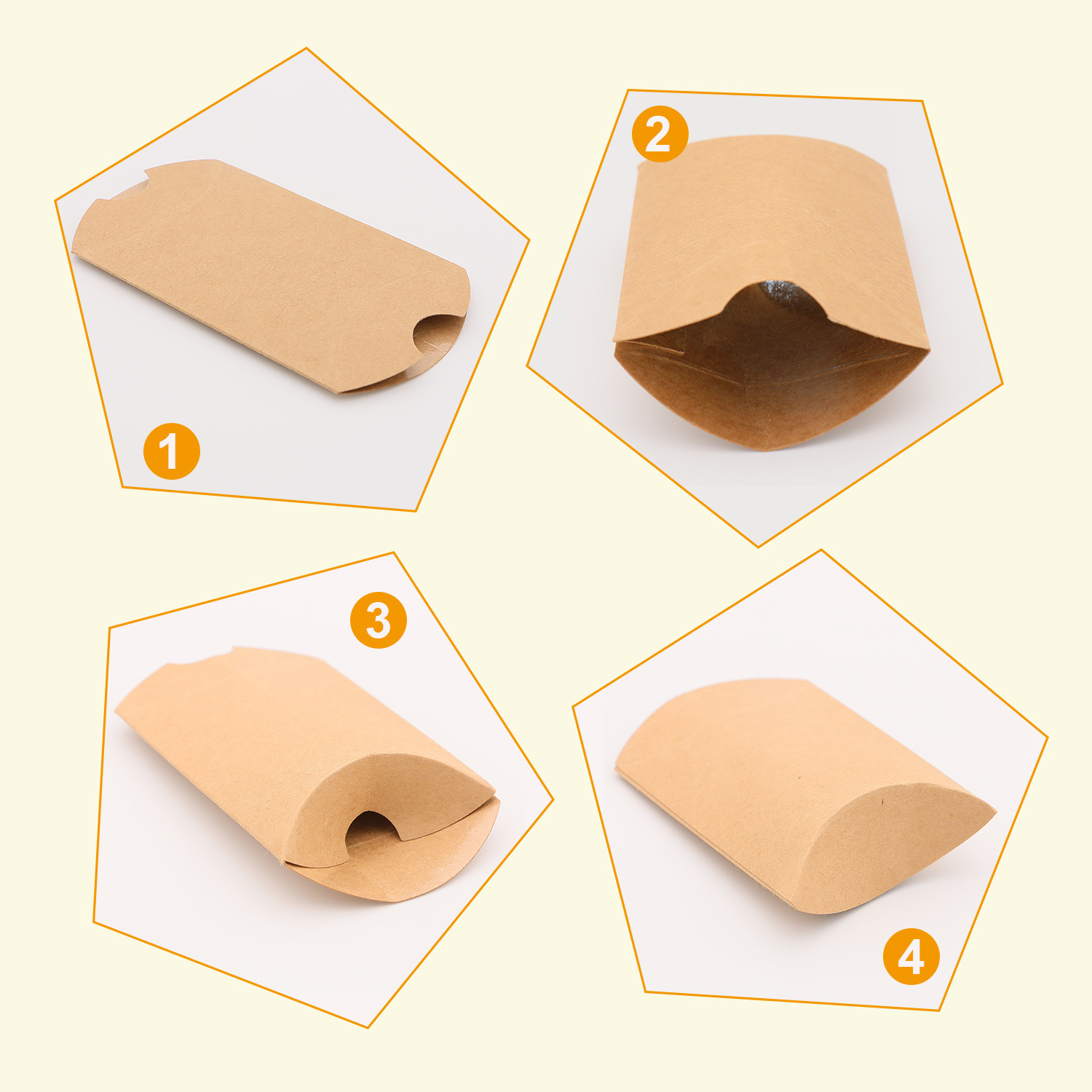 1
2
3
4