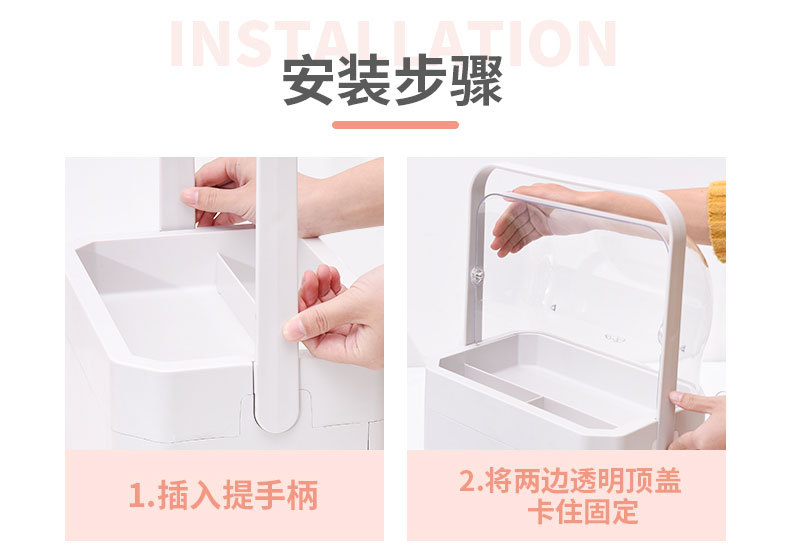 INSTALLATION
安装步骤

1.插入提手柄

2.将两边透明顶盖卡住固定