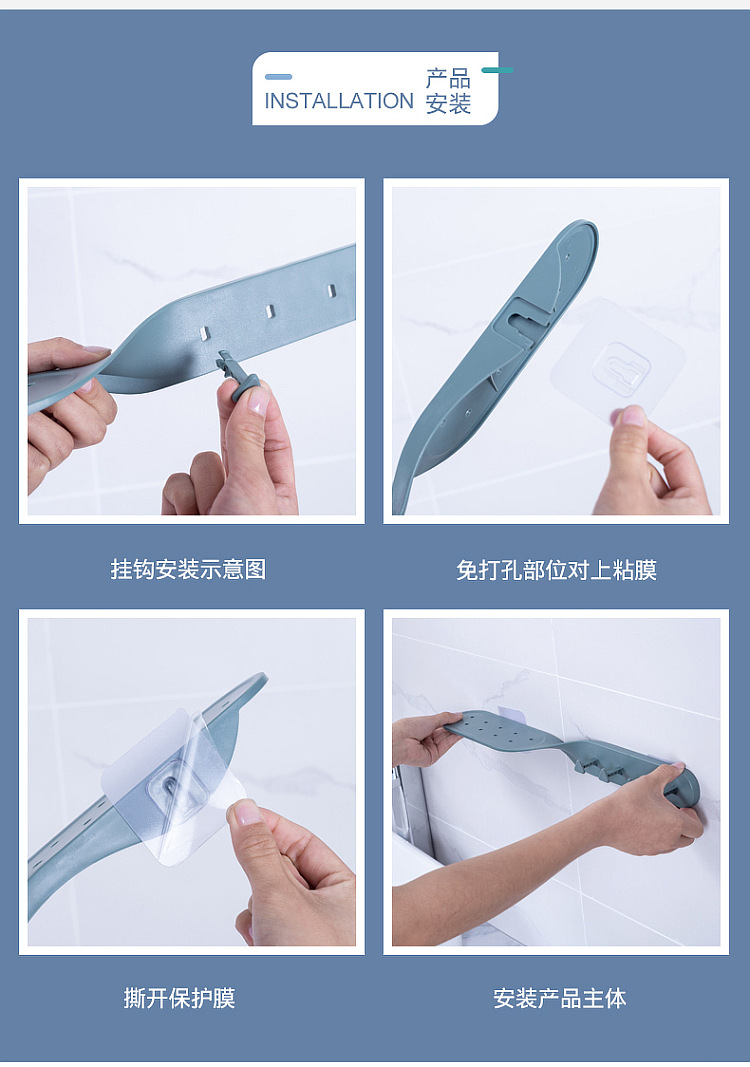 INSTALLATION 产品安装

挂钩安装示意图

免打孔部位对上粘膜

撕开保护膜

安装产品主体