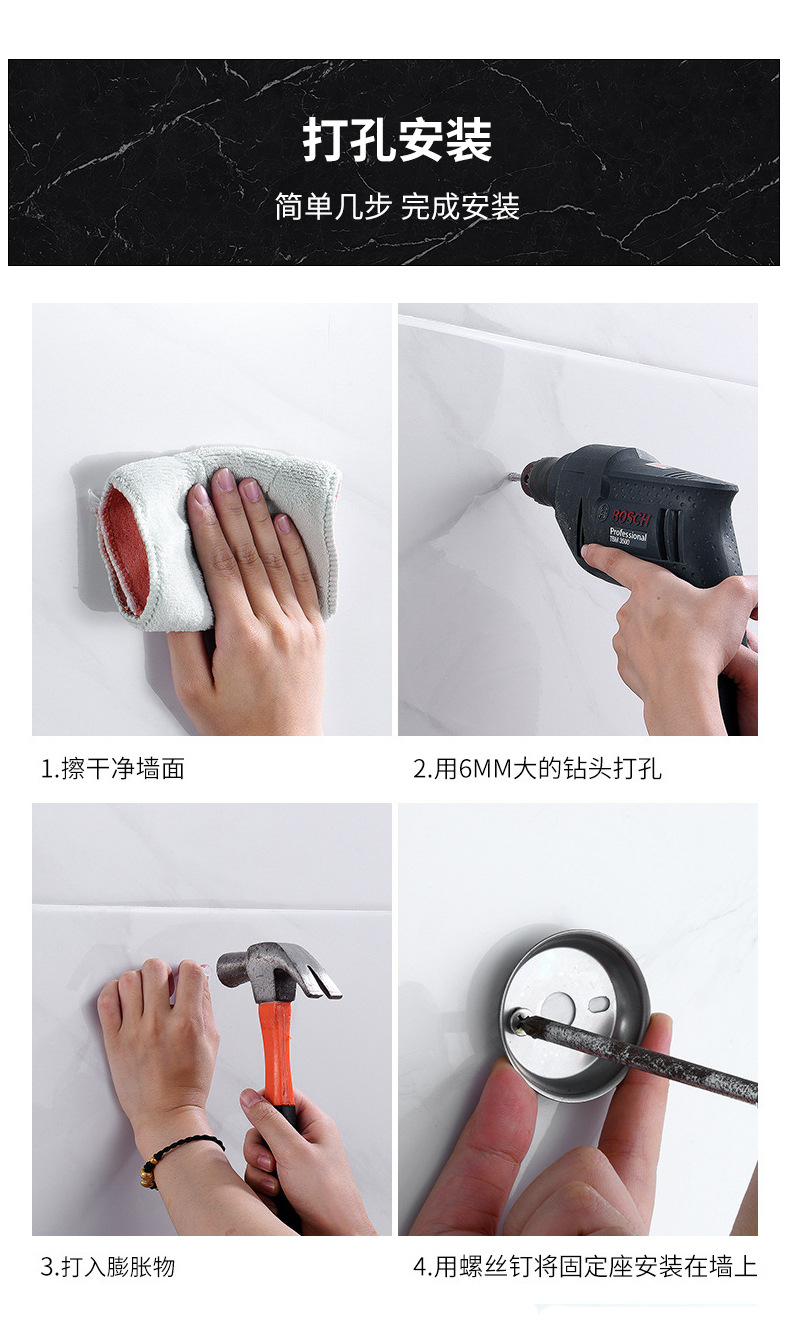 打孔安装

简单几步 完成安装

BOSCH
Professional
TBM 3500

1.擦干净墙面

2.用6MM大的钻头打孔

3.打入膨胀物

4.用螺丝钉将固定座安装在墙上