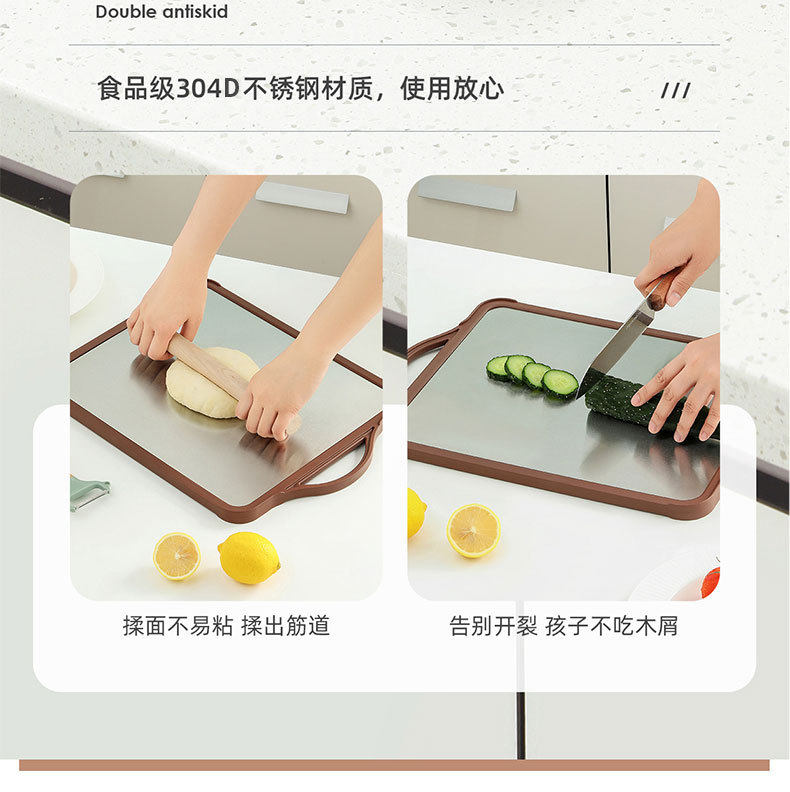 Double antiskid

食品级304D不锈钢材质，使用放心 ///

揉面不易粘 揉出筋道

告别开裂 孩子不吃木屑