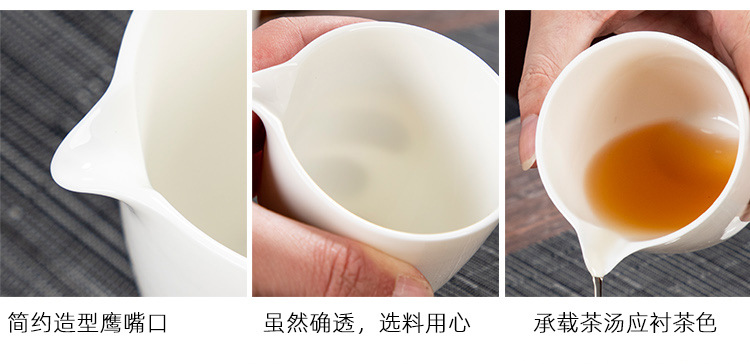 简约造型鹰嘴口

虽然确透，选料用心

承载茶汤应衬茶色