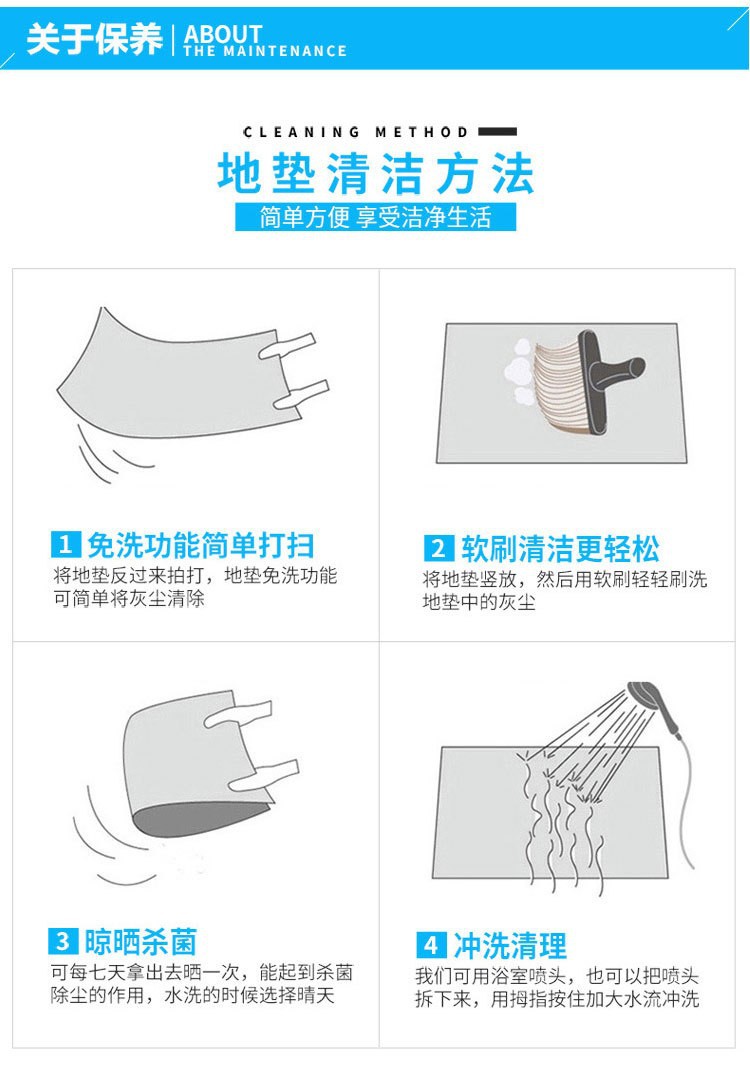 关于保养 | ABOUT THE MAINTENANCE

CLEANING METHOD

地垫清洁方法

简单方便 享受洁净生活

1 免洗功能简单打扫
将地垫反过来拍打，地垫免洗功能可简单将灰尘清除

2 软刷清洁更轻松
将地垫竖放，然后用软刷轻轻刷洗地垫中的灰尘

3 晾晒杀菌
可每七天拿出去晒一次，能起到杀菌除尘的作用，水洗的时候选择晴天

4 冲洗清理
我们可用浴室喷头，也可以把喷头拆下来，用拇指按住加大水流冲洗