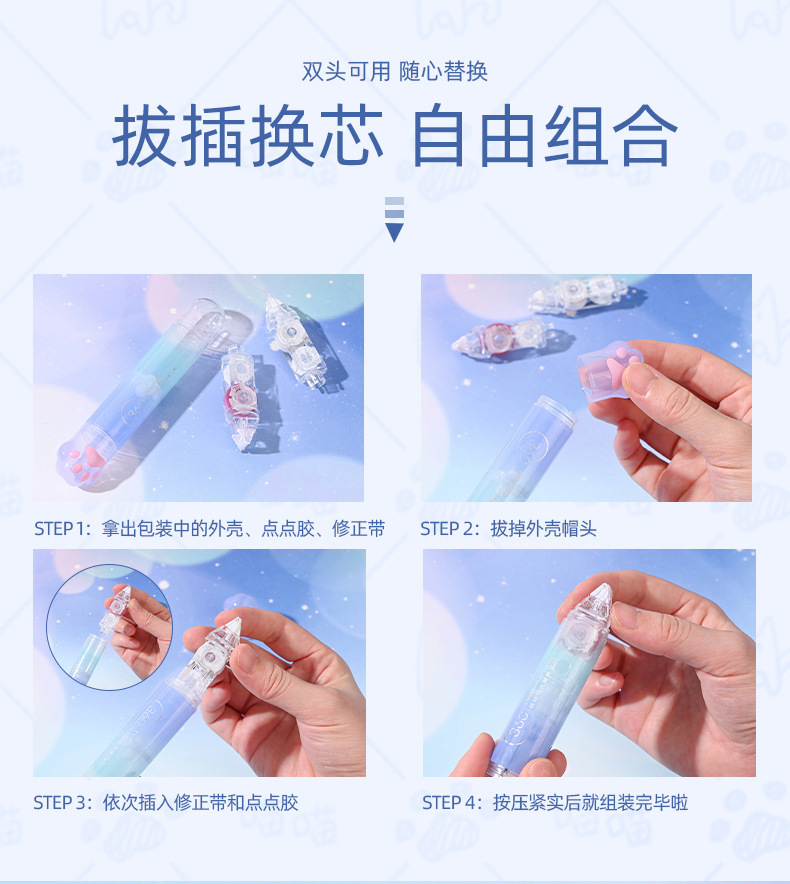 双头可用 随心替换

拔插换芯 自由组合

STEP 1：拿出包装中的外壳、点点胶、修正带

STEP 2：拔掉外壳帽头

STEP 3：依次插入修正带和点点胶

STEP 4：按压紧实后就组装完毕啦