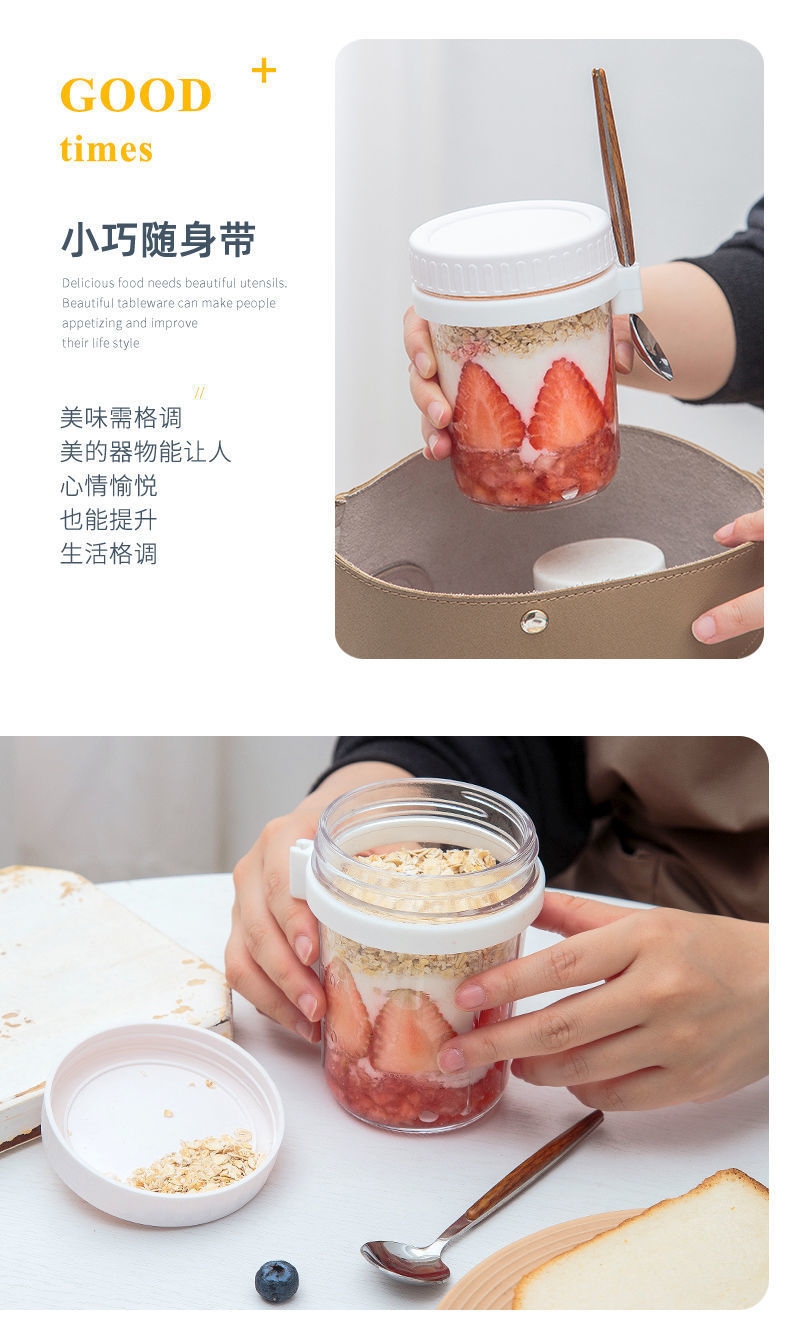 GOOD +
times

小巧随身带

Delicious food needs beautiful utensils. Beautiful tableware can make people appetizing and improve their life style

//

美味需格调
美的器物能让人
心情愉悦
也能提升
生活格调