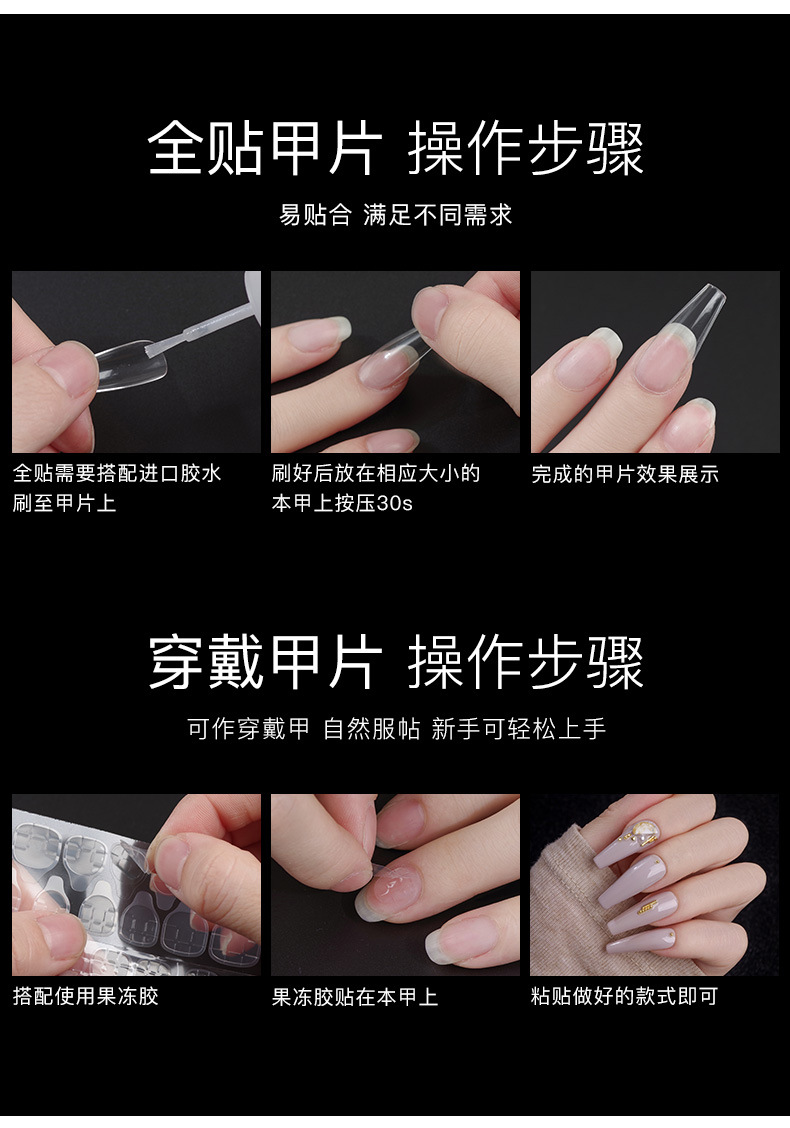 全贴甲片 操作步骤

易贴合 满足不同需求

全贴需要搭配进口胶水刷至甲片上

刷好后放在相应大小的本甲上按压30s

完成的甲片效果展示

穿戴甲片 操作步骤

可作穿戴甲 自然服帖 新手可轻松上手

搭配使用果冻胶

果冻胶贴在本甲上

粘贴做好的款式即可