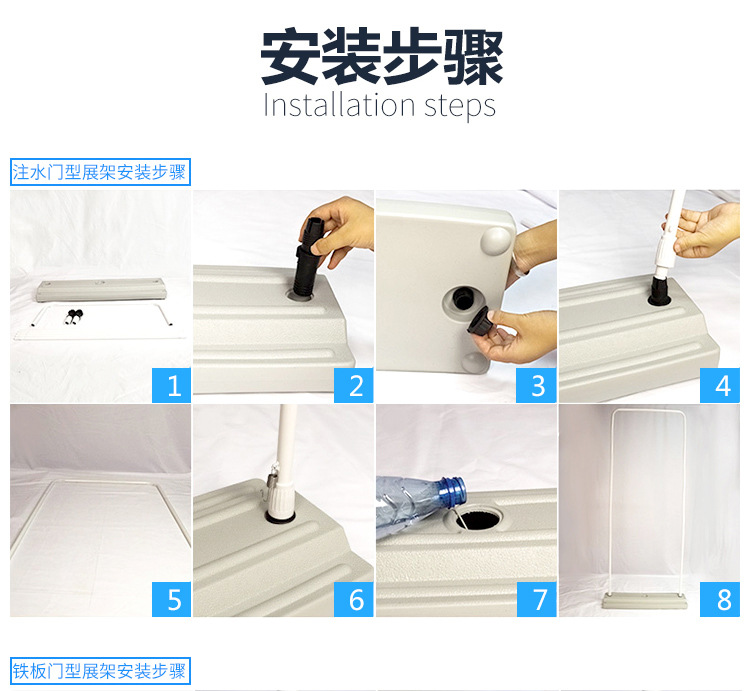 安装步骤
Installation steps

注水门型展架安装步骤

1

2

3

4

5

6

7

8

铁板门型展架安装步骤