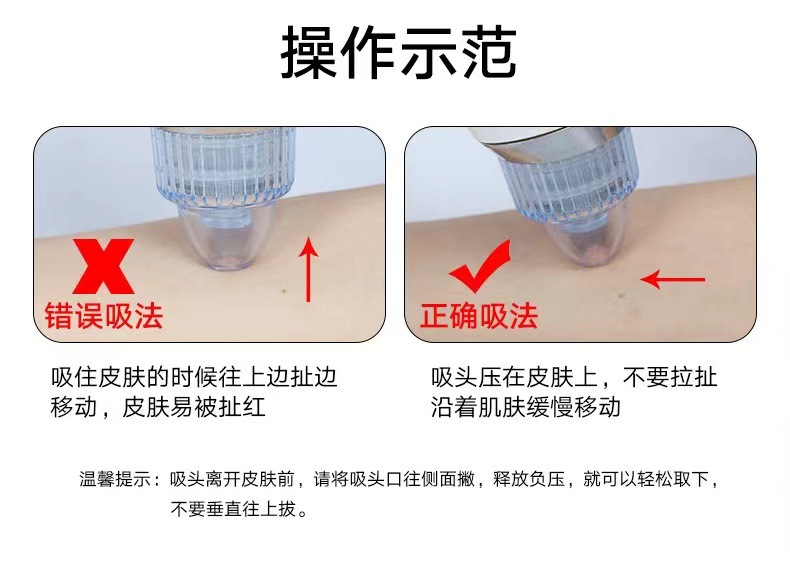 操作示范

错误吸法

吸住皮肤的时候往上边扯边移动，皮肤易被扯红

正确吸法

吸头压在皮肤上，不要拉扯沿着肌肤缓慢移动

温馨提示：吸头离开皮肤前，请将吸头口往侧面撇，释放负压，就可以轻松取下，不要垂直往上拔。