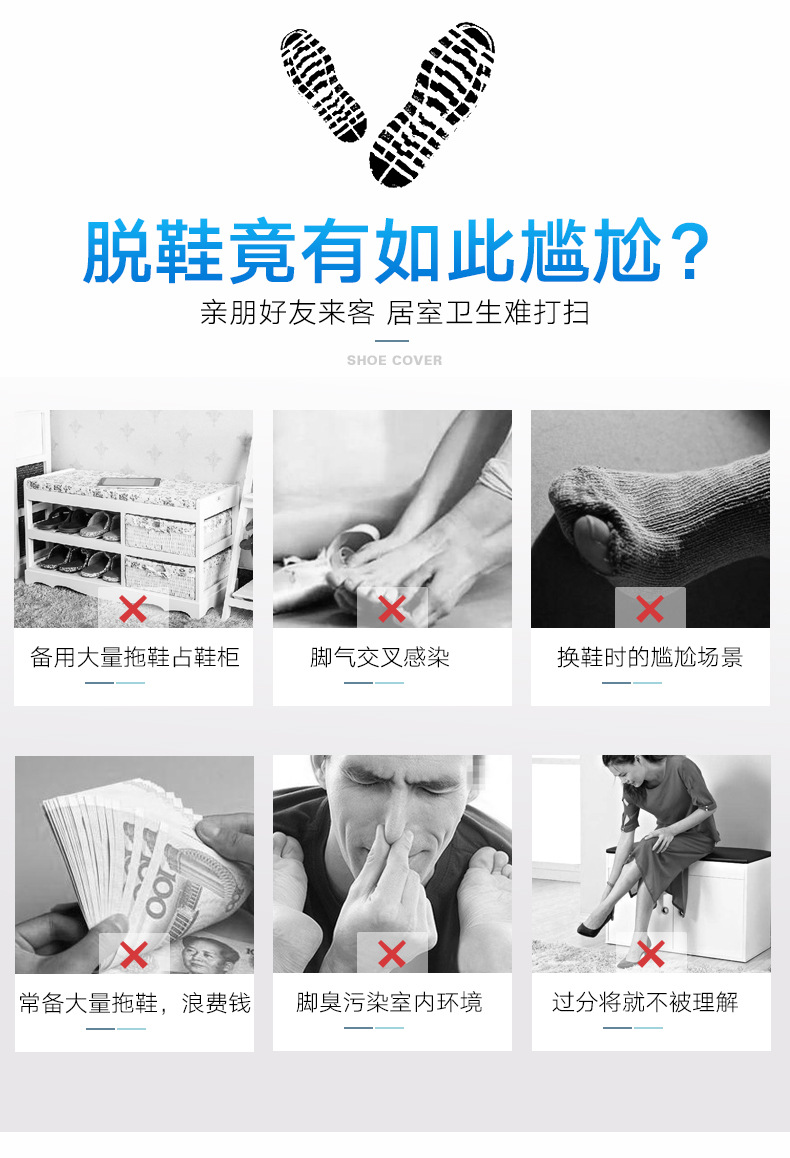 脱鞋竟有如此尴尬?

亲朋好友来客 居室卫生难打扫

SHOE COVER

备用大量拖鞋占鞋柜

脚气交叉感染

换鞋时的尴尬场景

常备大量拖鞋，浪费钱

脚臭污染室内环境

过分将就不被理解