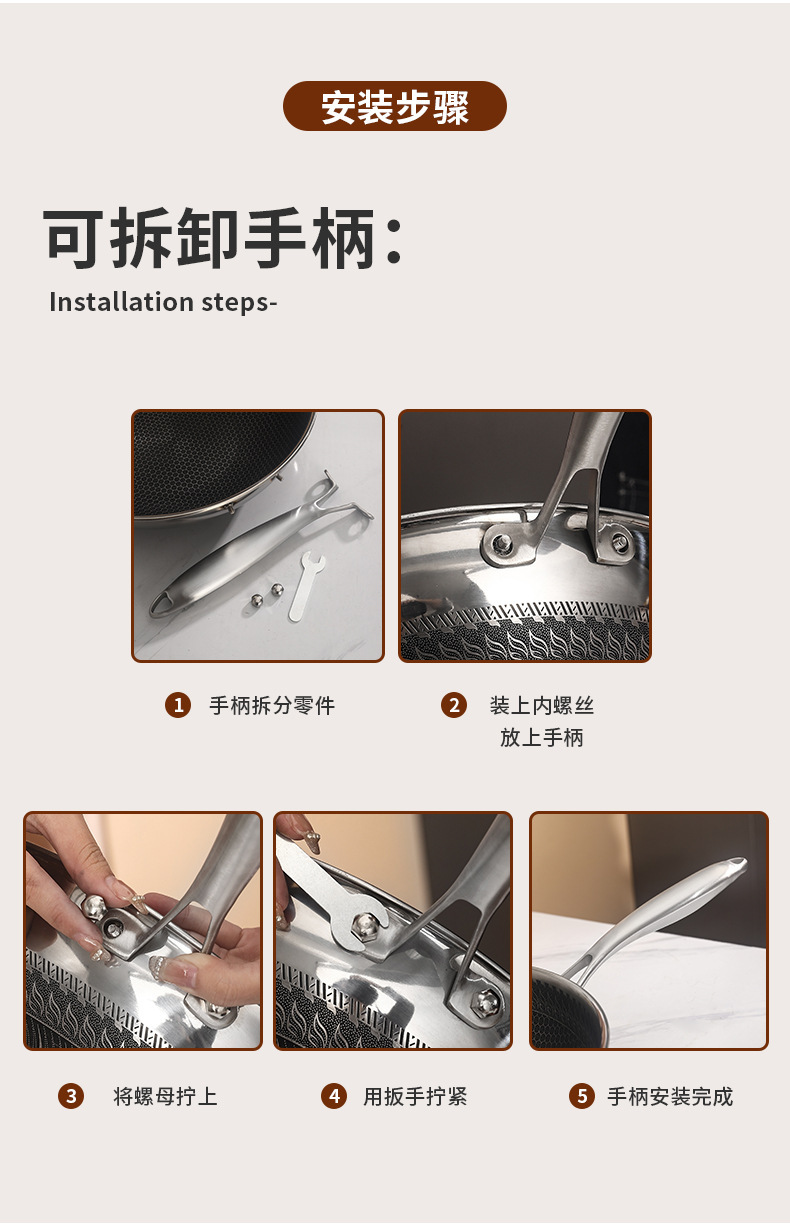 安装步骤

可拆卸手柄：

Installation steps-

1 手柄拆分零件

2 装上内螺丝 放上手柄

3 将螺母拧上

4 用扳手拧紧

5 手柄安装完成