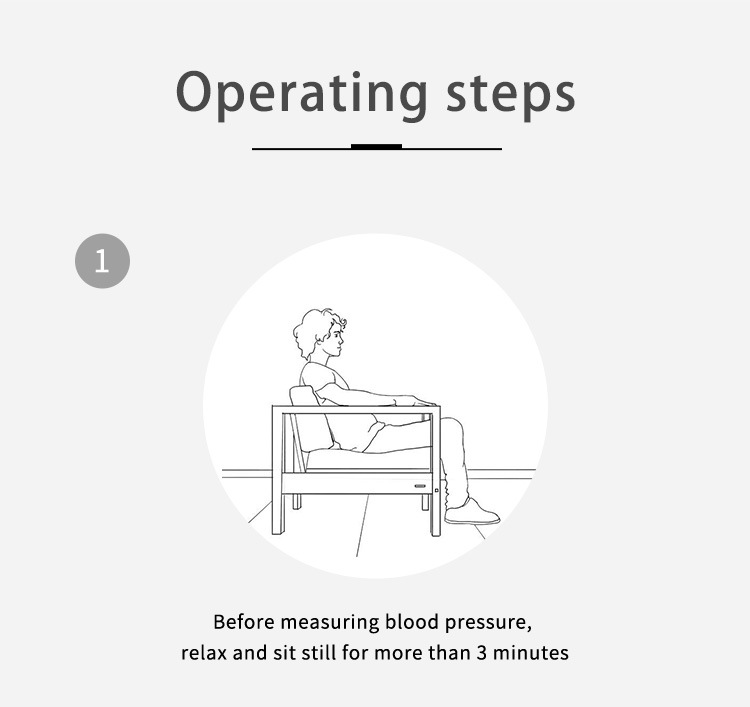 Operating steps

1

Before measuring blood pressure,
relax and sit still for more than 3 minutes