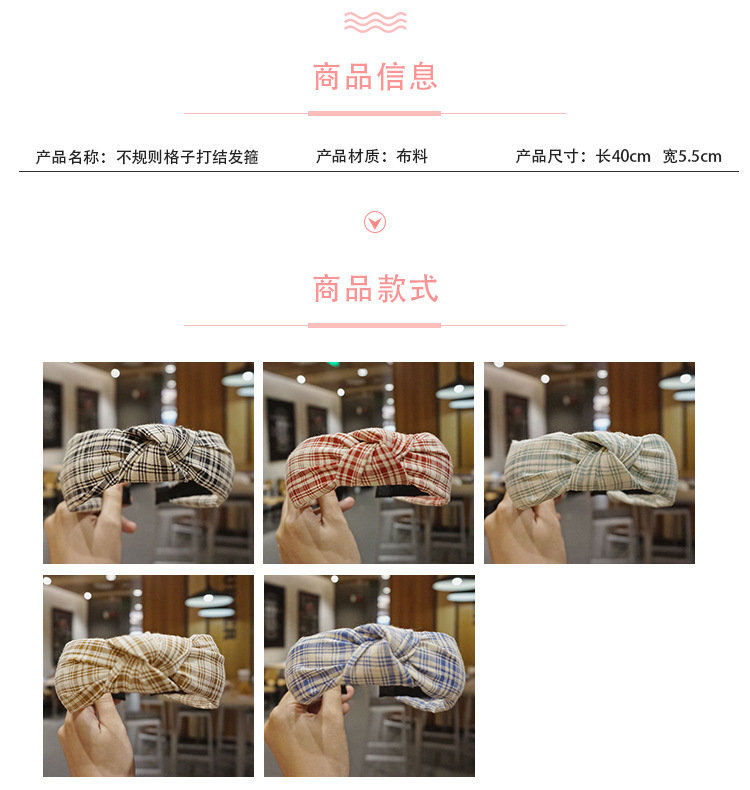 商品信息

产品名称：不规则格子打结发箍

产品材质：布料

产品尺寸：长40cm 宽5.5cm

商品款式