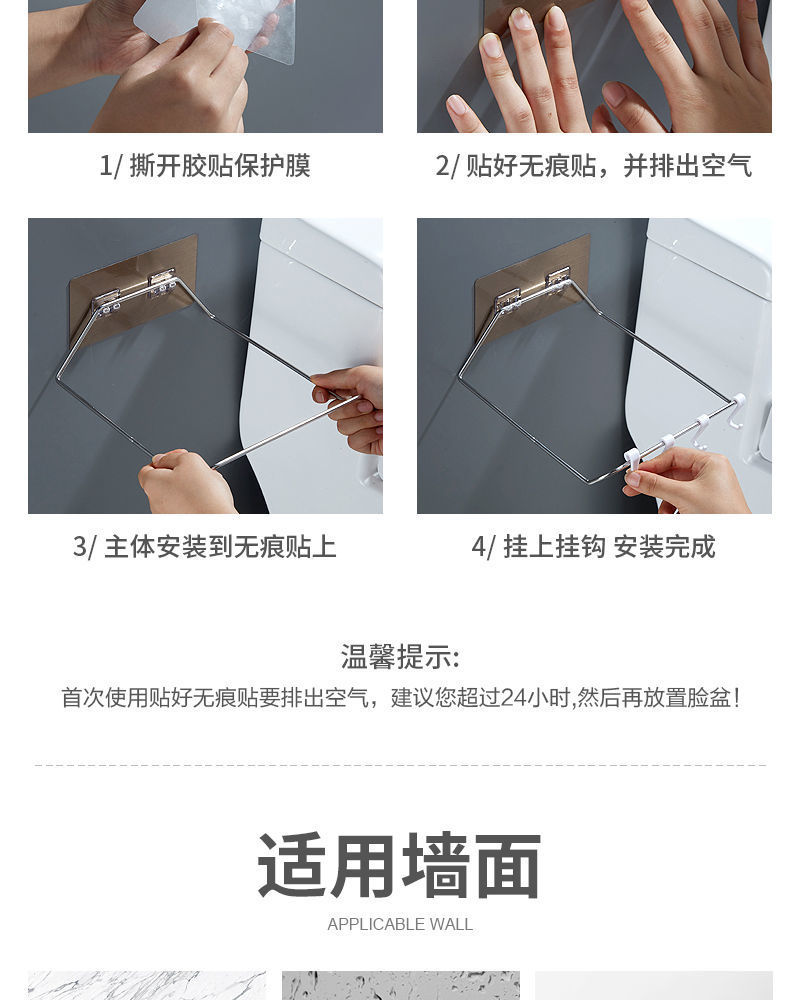 1/ 撕开胶贴保护膜

2/ 贴好无痕贴，并排出空气

3/ 主体安装到无痕贴上

4/ 挂上挂钩 安装完成

温馨提示:

首次使用贴好无痕贴要排出空气，建议您超过24小时,然后再放置脸盆!

适用墙面

APPLICABLE WALL