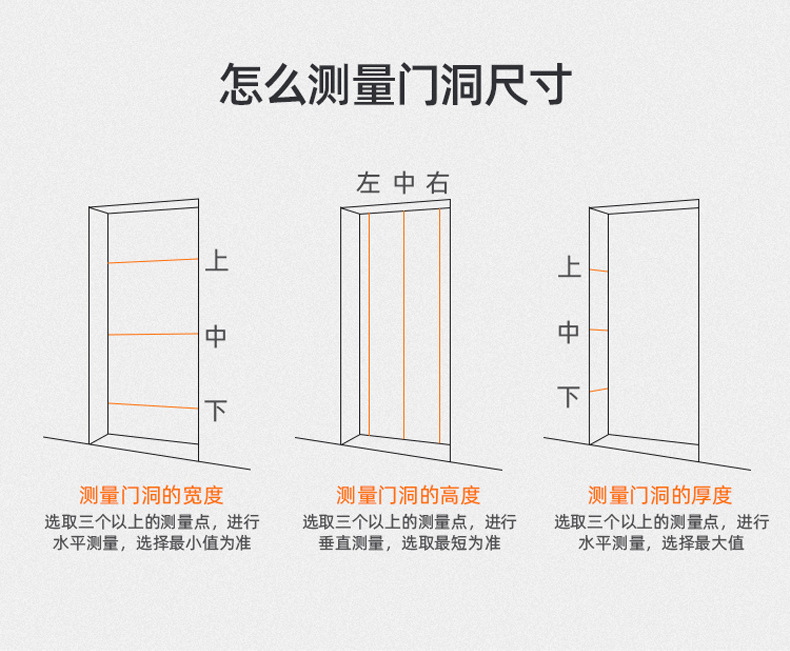 怎么测量门洞尺寸

上
中
下

测量门洞的宽度
选取三个以上的测量点，进行水平测量，选择最小值为准

左 中 右

测量门洞的高度
选取三个以上的测量点，进行垂直测量，选取最短为准

上
中
下

测量门洞的厚度
选取三个以上的测量点，进行水平测量，选择最大值