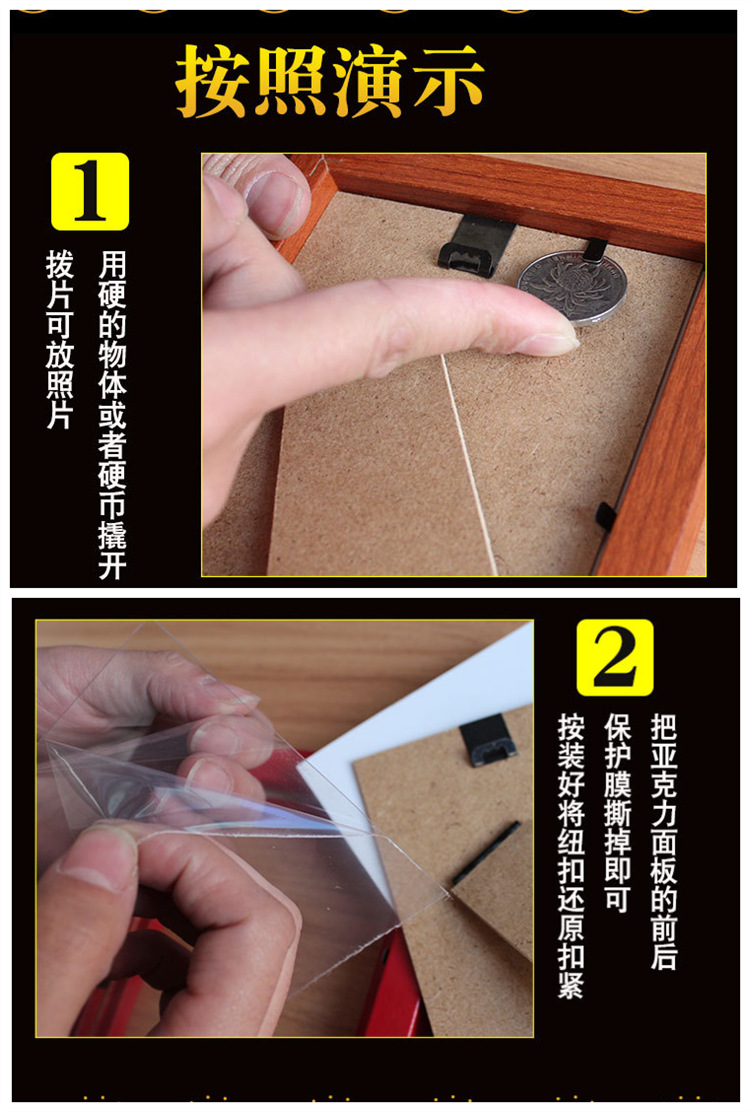 按照演示

1

用硬的物体或者硬币撬开

拨片可放照片

2

把亚克力面板的前后

保护膜撕掉即可

按装好将纽扣还原扣紧