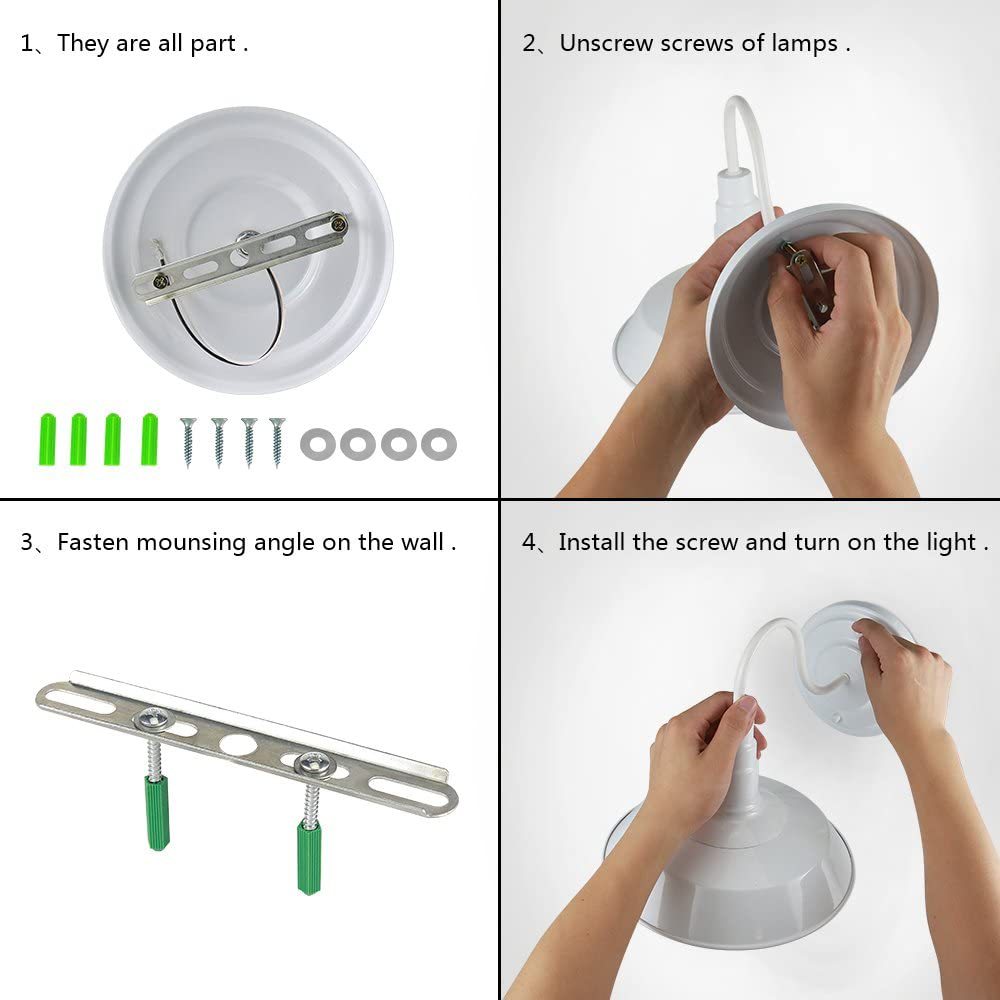 1、They are all part .

2、Unscrew screws of lamps .

3、Fasten mounsing angle on the wall .

4、Install the screw and turn on the light .