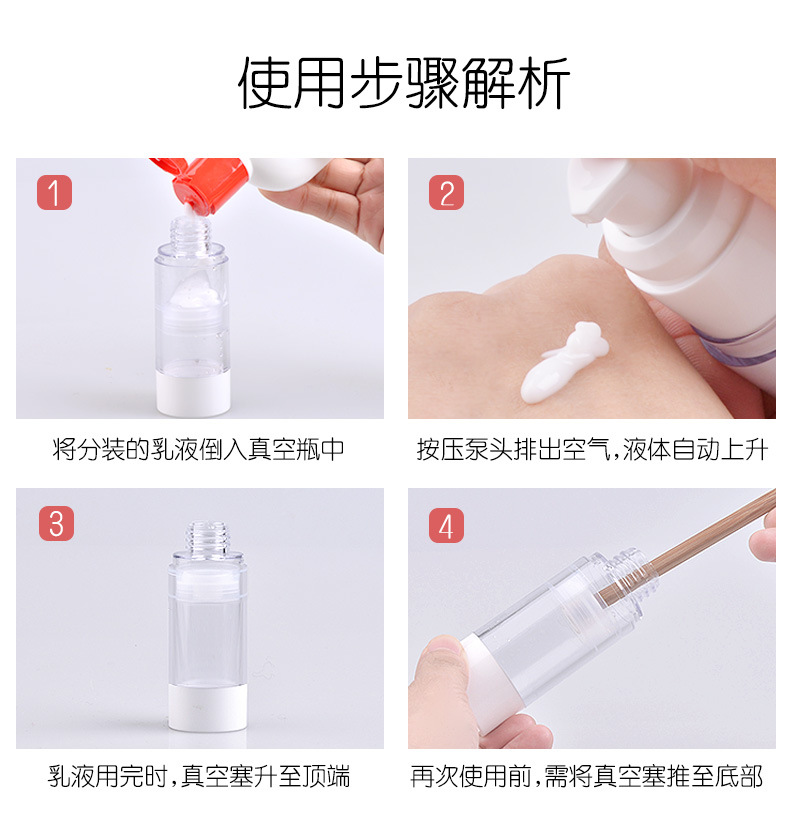 使用步骤解析

1

将分装的乳液倒入真空瓶中

2

按压泵头排出空气，液体自动上升

3

乳液用完时，真空塞升至顶端

4

再次使用前，需将真空塞推至底部