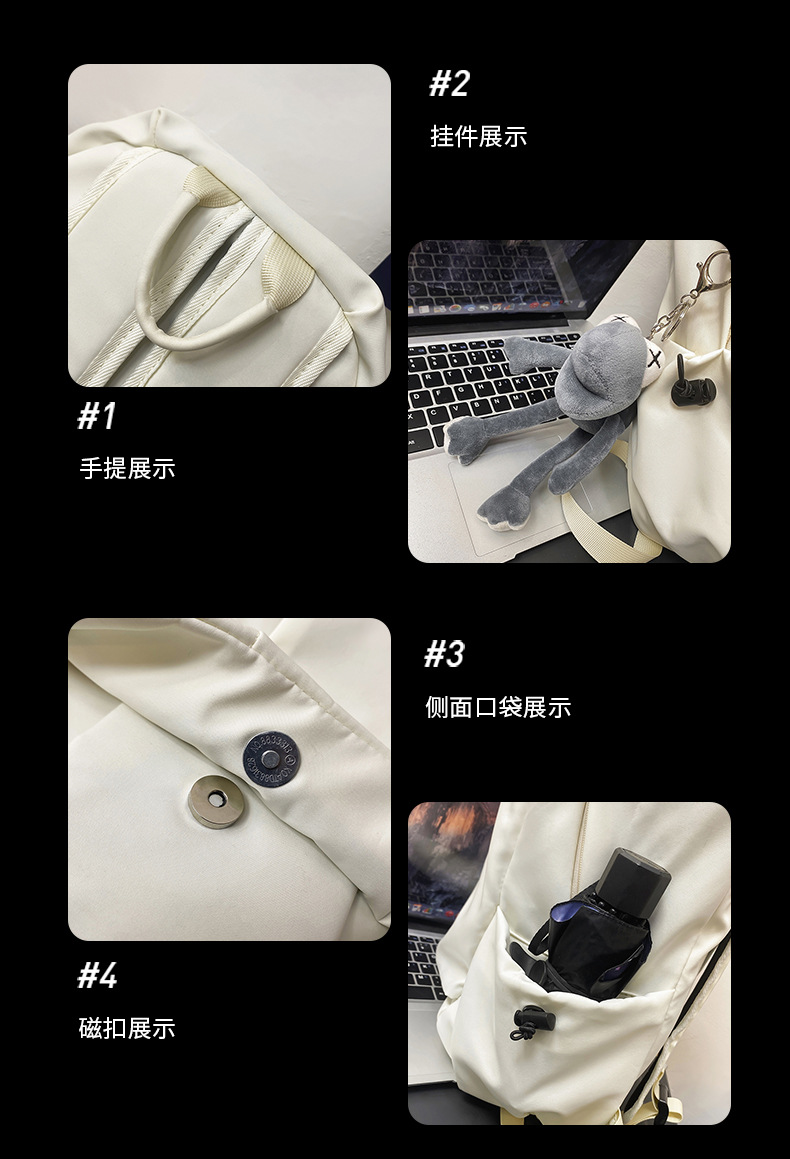 #2
挂件展示

#1
手提展示

#3
侧面口袋展示

#4
磁扣展示