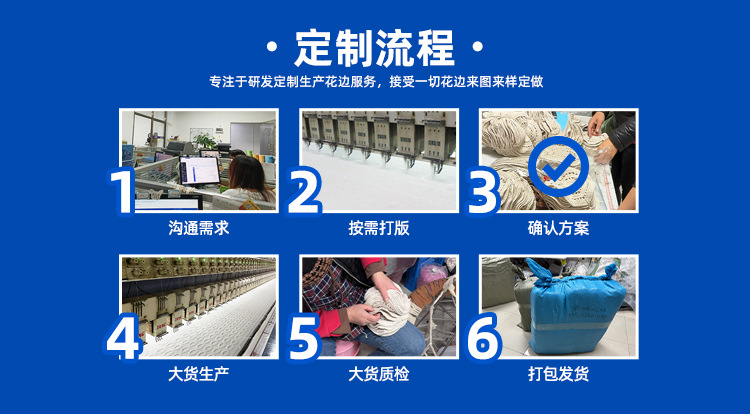 · 定制流程 ·

专注于研发定制生产花边服务，接受一切花边来图来样定做

1
沟通需求

2
按需打版

3
确认方案

4
大货生产

5
大货质检

6
打包发货