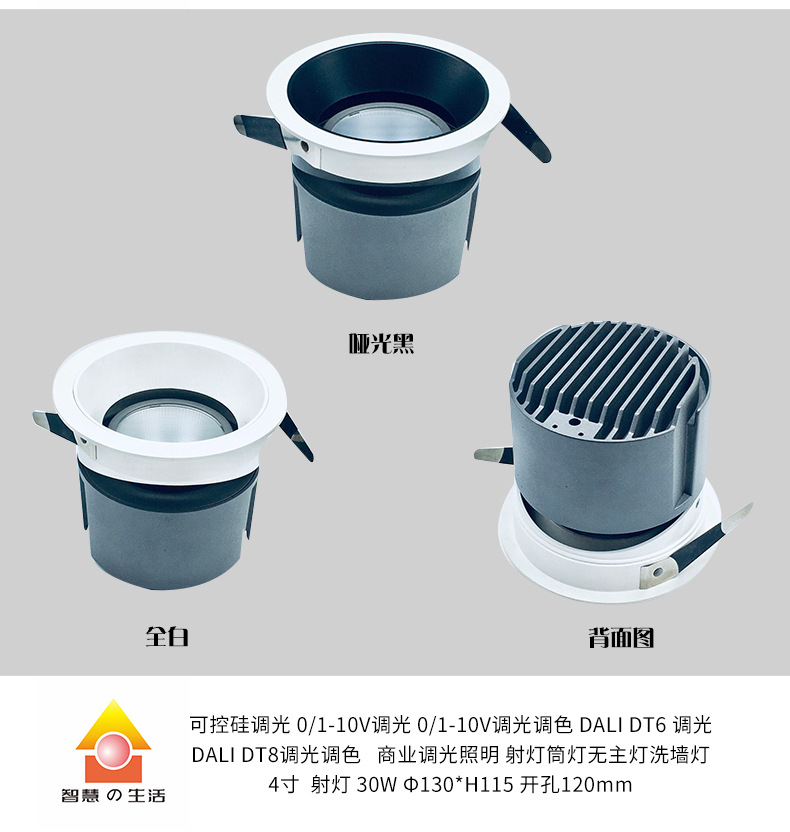 哑光黑

全白

背面图

智慧の生活

可控硅调光 0/1-10V调光 0/1-10V调光调色 DALI DT6 调光 DALI DT8调光调色　商业调光照明 射灯筒灯无主灯洗墙灯 4寸 射灯 30W Φ130*H115 开孔120mm