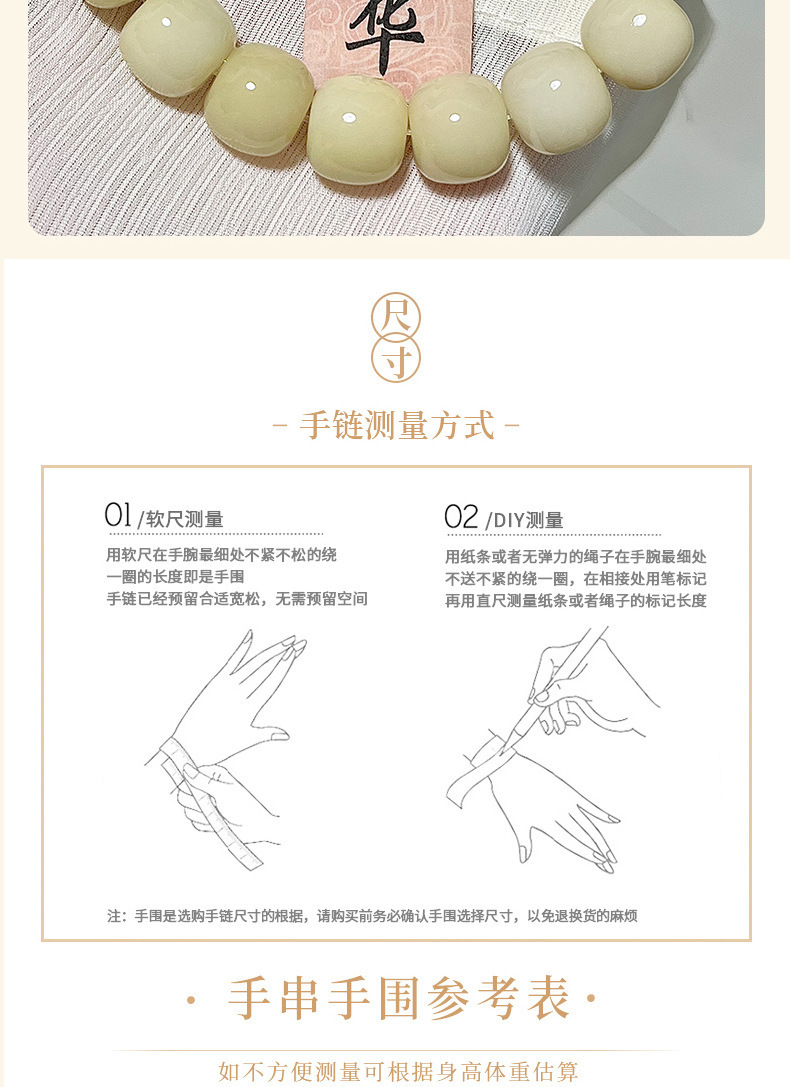 华

尺
寸

- 手链测量方式 -

01 /软尺测量

用软尺在手腕最细处不紧不松的绕一圈的长度即是手围
手链已经预留合适宽松，无需预留空间

02 /DIY测量

用纸条或者无弹力的绳子在手腕最细处不送不紧的绕一圈，在相接处用笔标记
再用直尺测量纸条或者绳子的标记长度

注：手围是选购手链尺寸的根据，请购买前务必确认手围选择尺寸，以免退换货的麻烦

· 手串手围参考表 ·

如不方便测量可根据身高体重估算