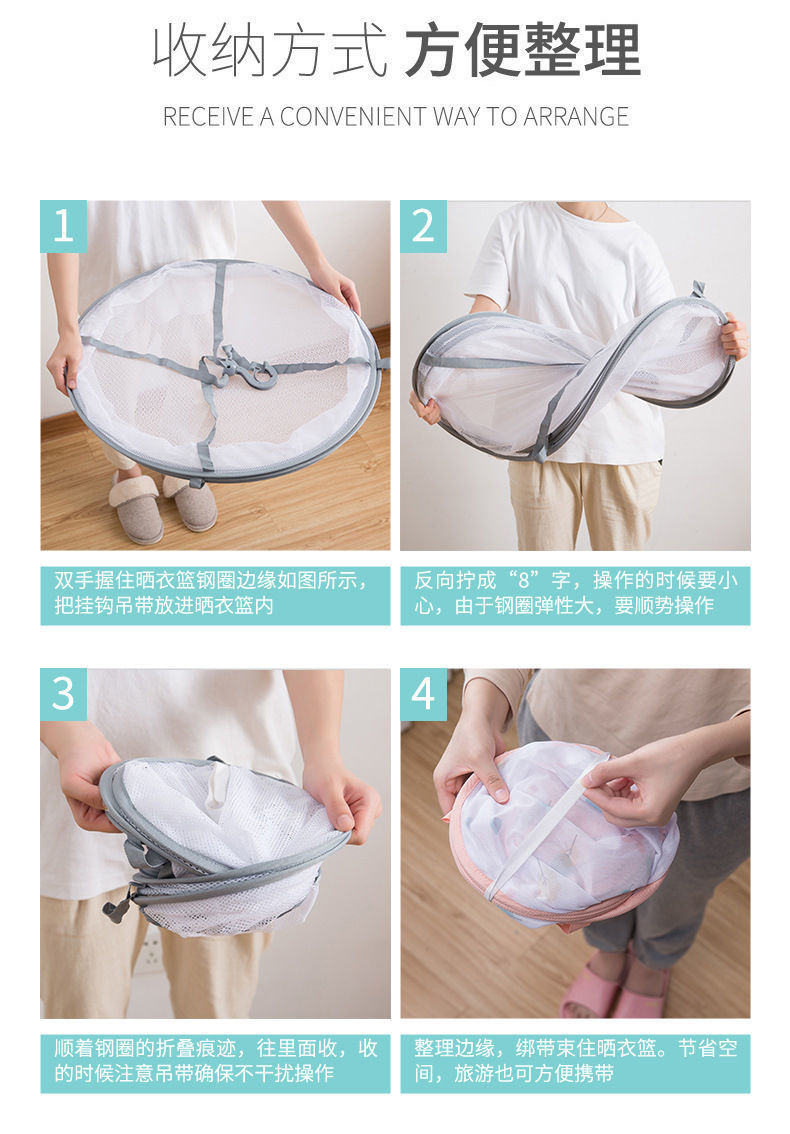 收纳方式 方便整理

RECEIVE A CONVENIENT WAY TO ARRANGE

1

双手握住晒衣篮钢圈边缘如图所示，把挂钩吊带放进晒衣篮内

2

反向拧成“8”字，操作的时候要小心，由于钢圈弹性大，要顺势操作

3

顺着钢圈的折叠痕迹，往里面收，收的时候注意吊带确保不干扰操作

4

整理边缘，绑带束住晒衣篮。节省空间，旅游也可方便携带