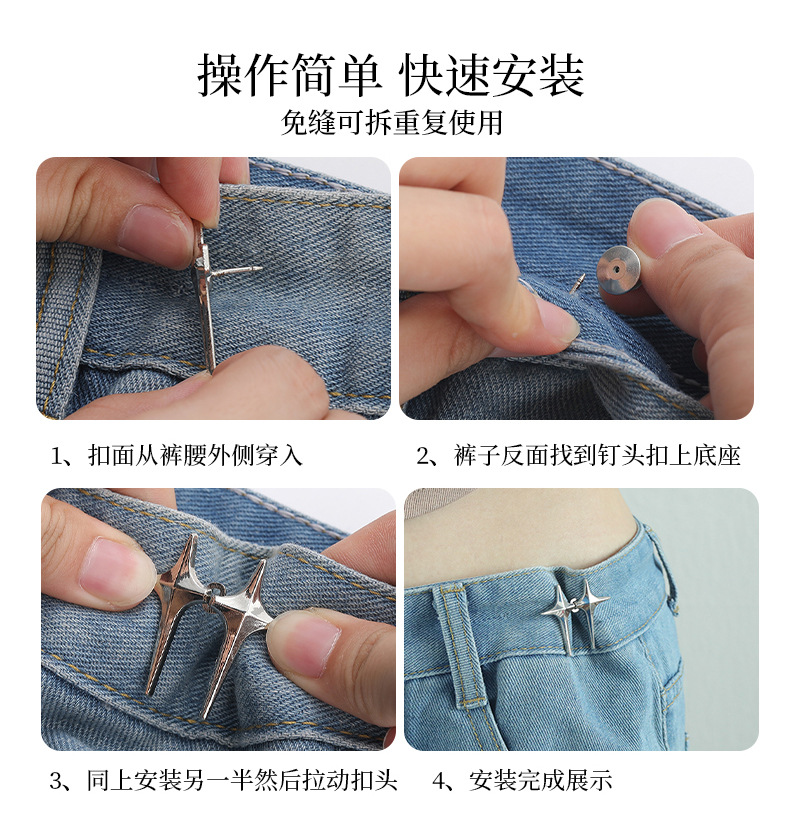 操作简单 快速安装
免缝可拆重复使用

1、扣面从裤腰外侧穿入

2、裤子反面找到钉头扣上底座

3、同上安装另一半然后拉动扣头

4、安装完成展示