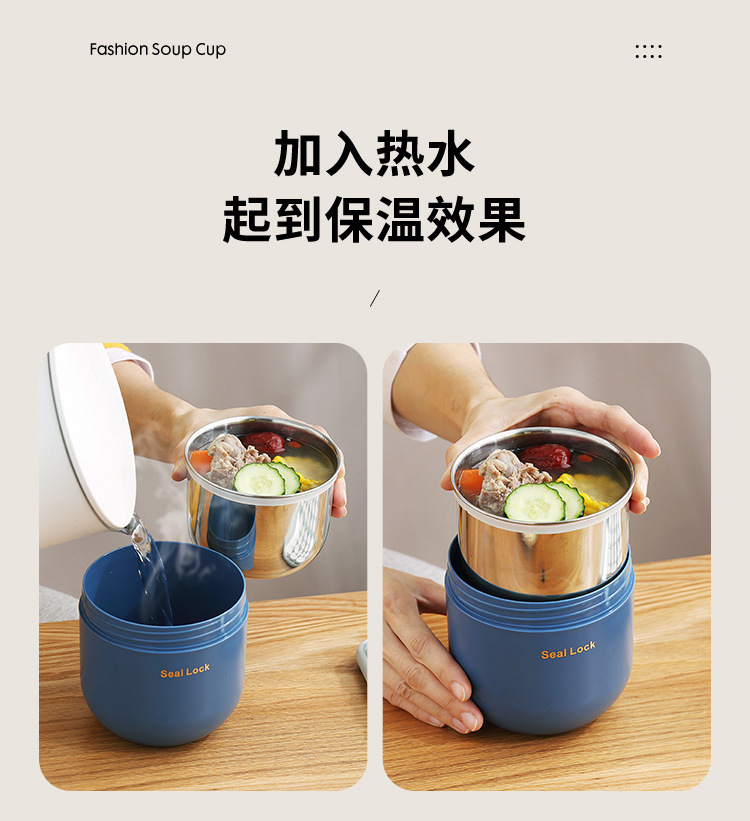 Fashion Soup Cup

加入热水
起到保温效果

/

Seal Lock

Seal Lock