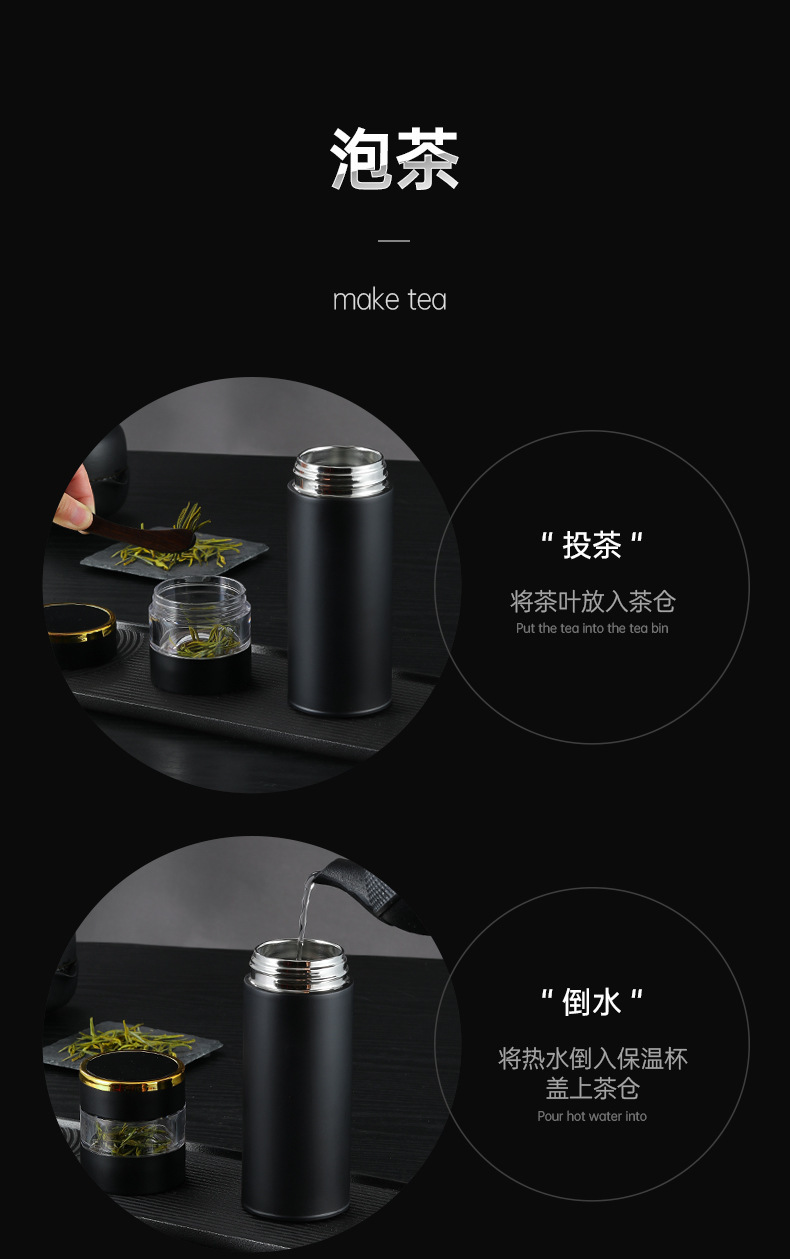 泡茶

make tea

" 投茶 "

将茶叶放入茶仓

Put the tea into the tea bin

" 倒水 "

将热水倒入保温杯
盖上茶仓

Pour hot water into