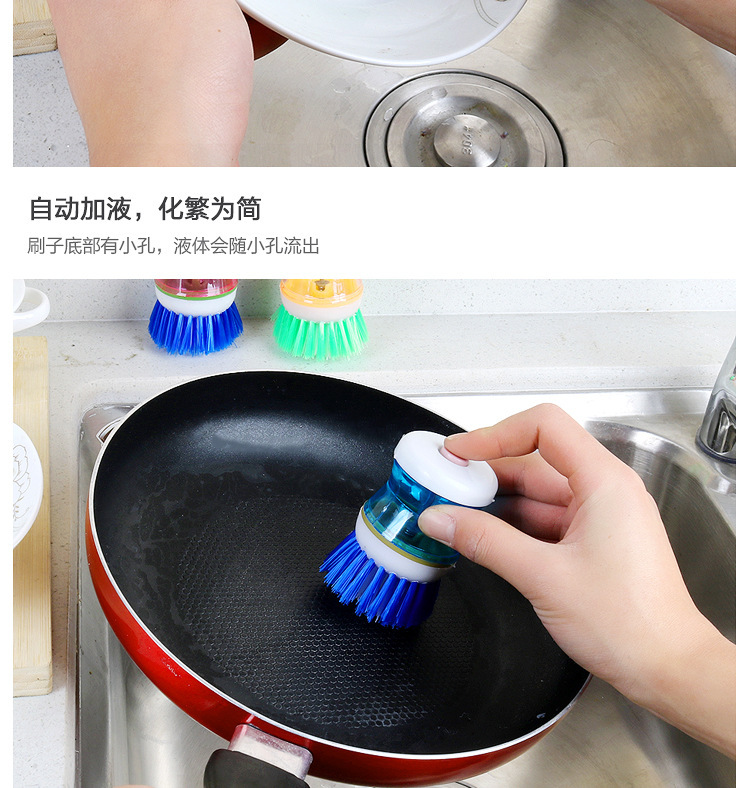 304

自动加液，化繁为简

刷子底部有小孔，液体会随小孔流出