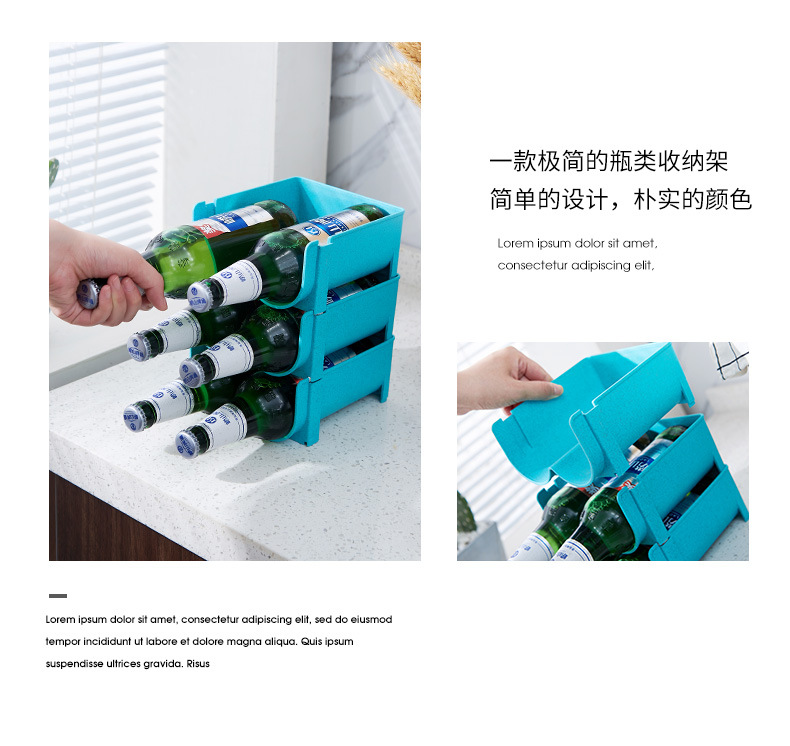 一款极简的瓶类收纳架
简单的设计，朴实的颜色

Lorem ipsum dolor sit amet, consectetur adipiscing elit,

Lorem ipsum dolor sit amet, consectetur adipiscing elit, sed do eiusmod tempor incididunt ut labore et dolore magna aliqua. Quis ipsum suspendisse ultrices gravida. Risus