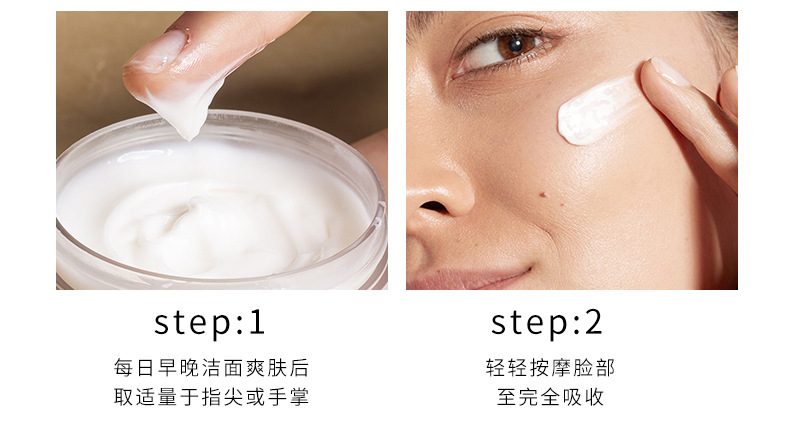 step:1

每日早晚洁面爽肤后
取适量于指尖或手掌

step:2

轻轻按摩脸部
至完全吸收