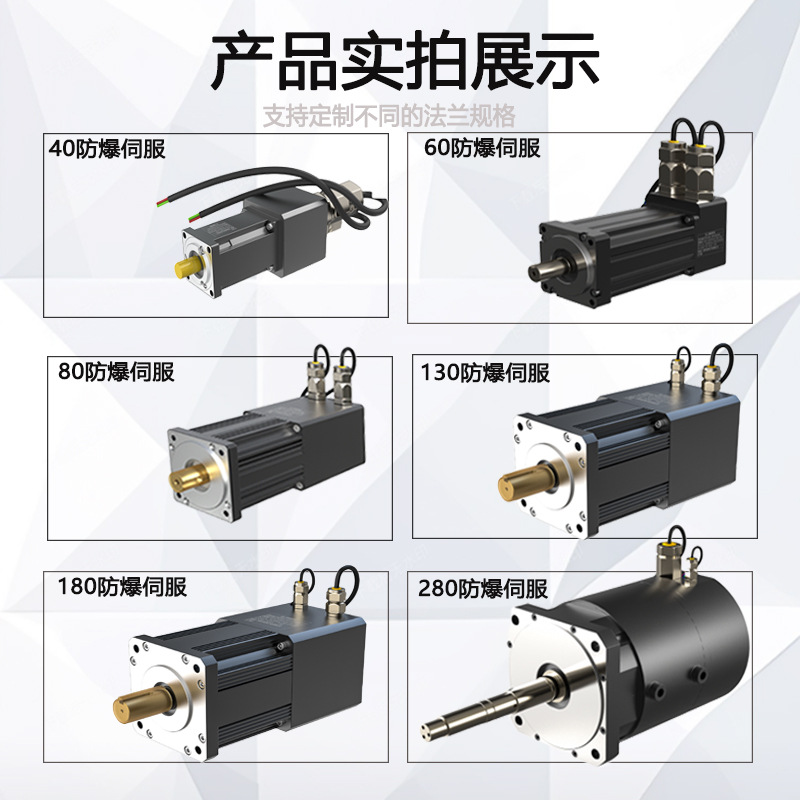 产品实拍展示

支持定制不同的法兰规格

40防爆伺服

60防爆伺服

80防爆伺服

130防爆伺服

180防爆伺服

280防爆伺服