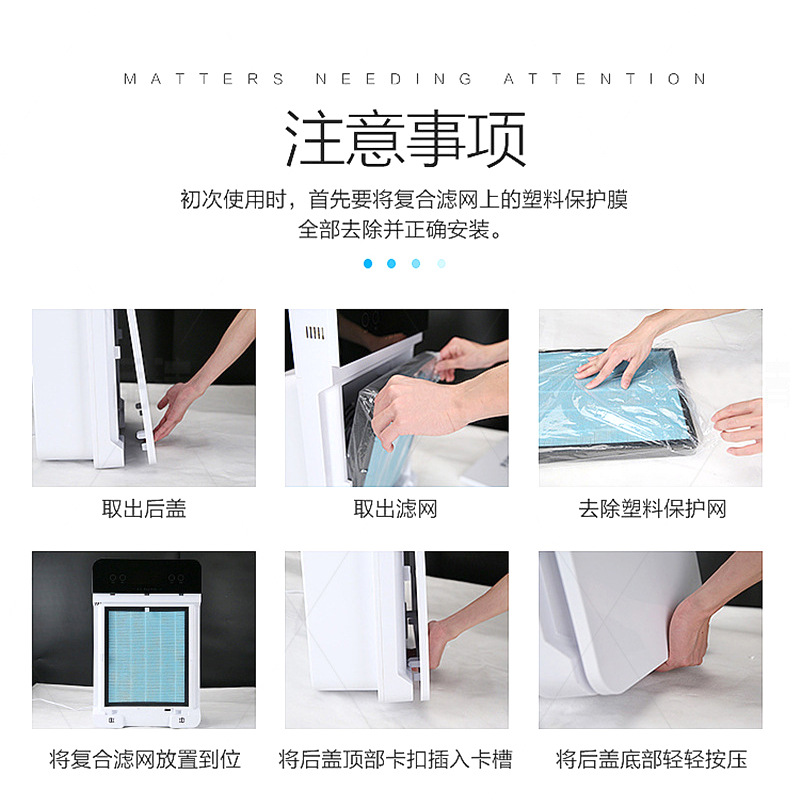 MATTERS NEEDING ATTENTION

注意事项

初次使用时，首先要将复合滤网上的塑料保护膜全部去除并正确安装。

取出后盖

取出滤网

去除塑料保护网

将复合滤网放置到位

将后盖顶部卡扣插入卡槽

将后盖底部轻轻按压