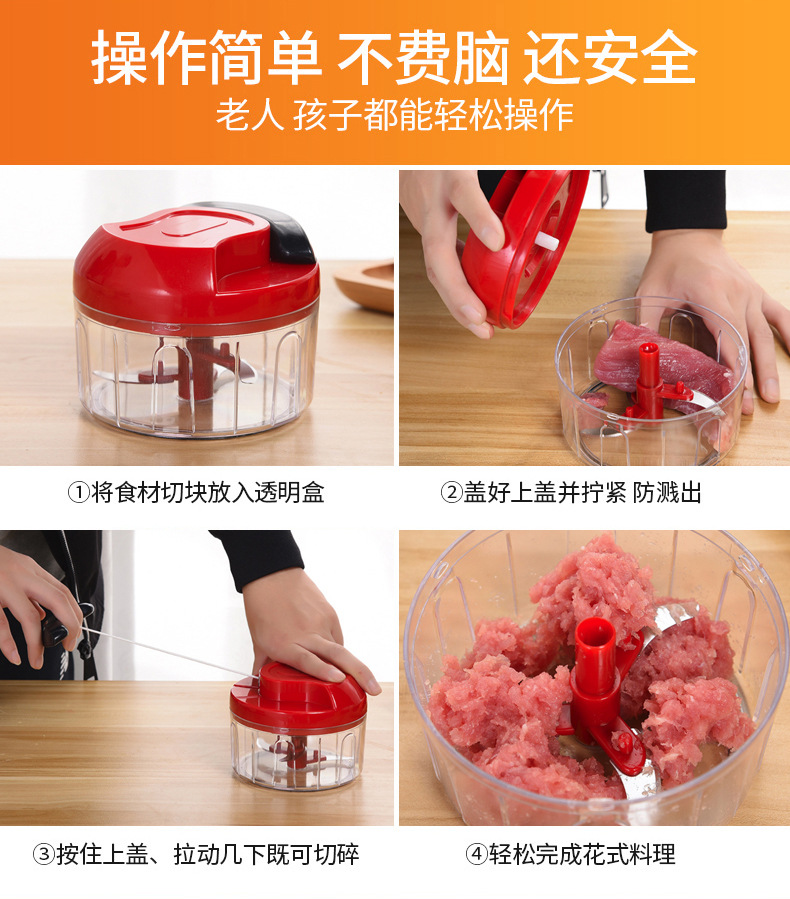 操作简单 不费脑 还安全
老人 孩子都能轻松操作

①将食材切块放入透明盒

②盖好上盖并拧紧 防溅出

③按住上盖、拉动几下既可切碎

④轻松完成花式料理