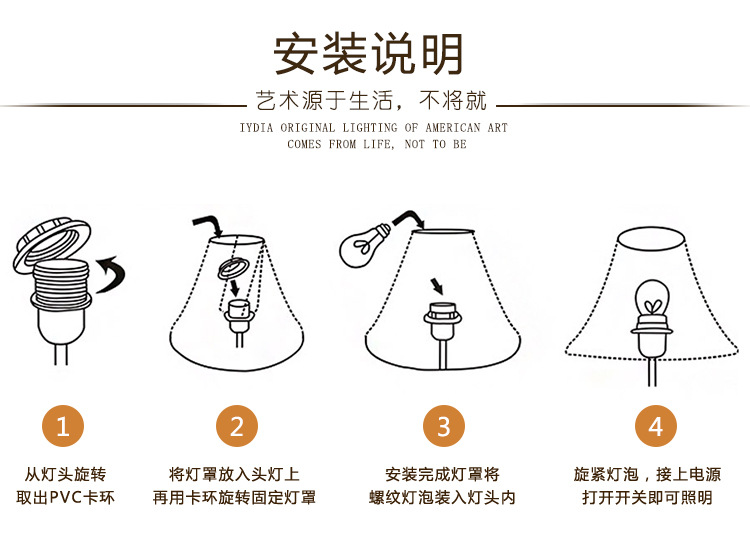 安装说明

艺术源于生活，不将就

IYDIA ORIGINAL LIGHTING OF AMERICAN ART
COMES FROM LIFE, NOT TO BE

1
从灯头旋转
取出PVC卡环

2
将灯罩放入头灯上
再用卡环旋转固定灯罩

3
安装完成灯罩将
螺纹灯泡装入灯头内

4
旋紧灯泡，接上电源
打开开关即可照明