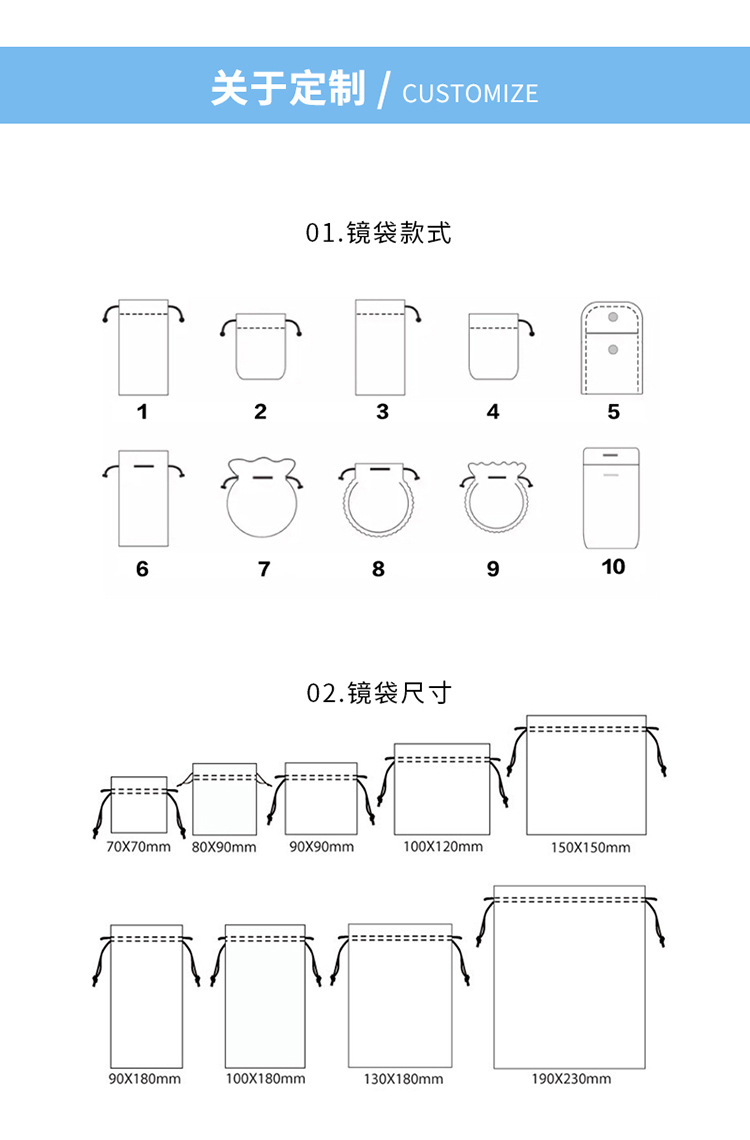 关于定制 / CUSTOMIZE

01.镜袋款式

1 2 3 4 5

6 7 8 9 10

02.镜袋尺寸

70X70mm 80X90mm 90X90mm 100X120mm 150X150mm

90X180mm 100X180mm 130X180mm 190X230mm