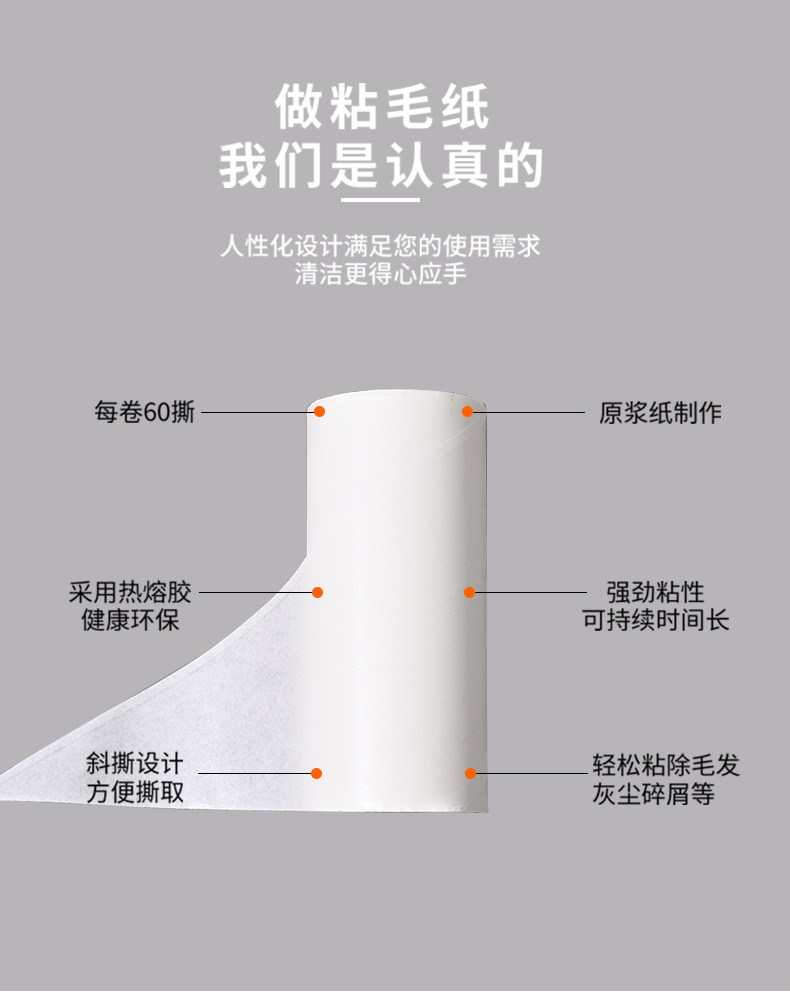 做粘毛纸
我们是认真的

人性化设计满足您的使用需求
清洁更得心应手

每卷60撕

原浆纸制作

采用热熔胶
健康环保

强劲粘性
可持续时间长

斜撕设计
方便撕取

轻松粘除毛发
灰尘碎屑等