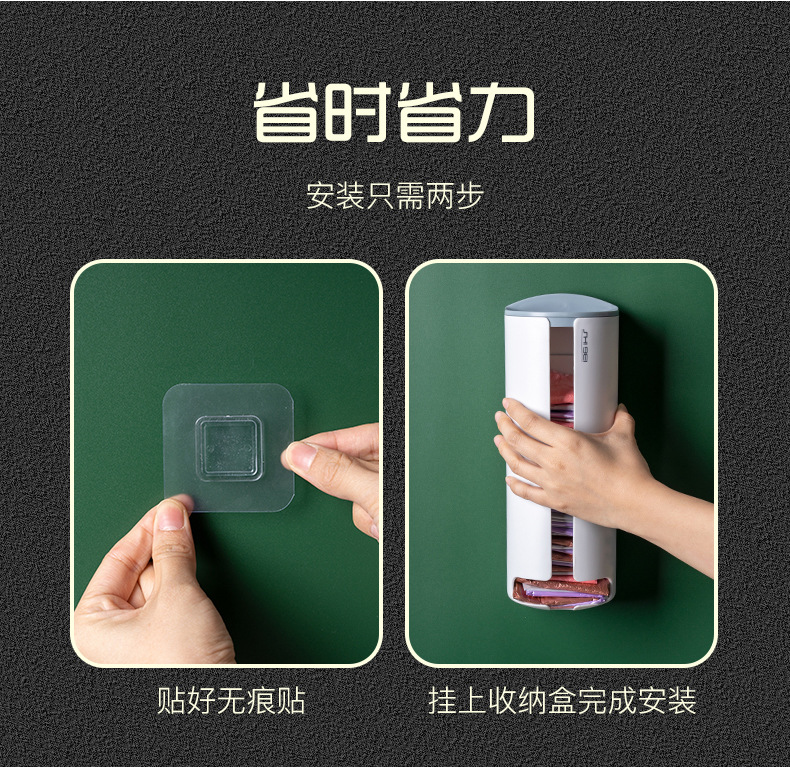 省时省力

安装只需两步

贴好无痕贴

挂上收纳盒完成安装