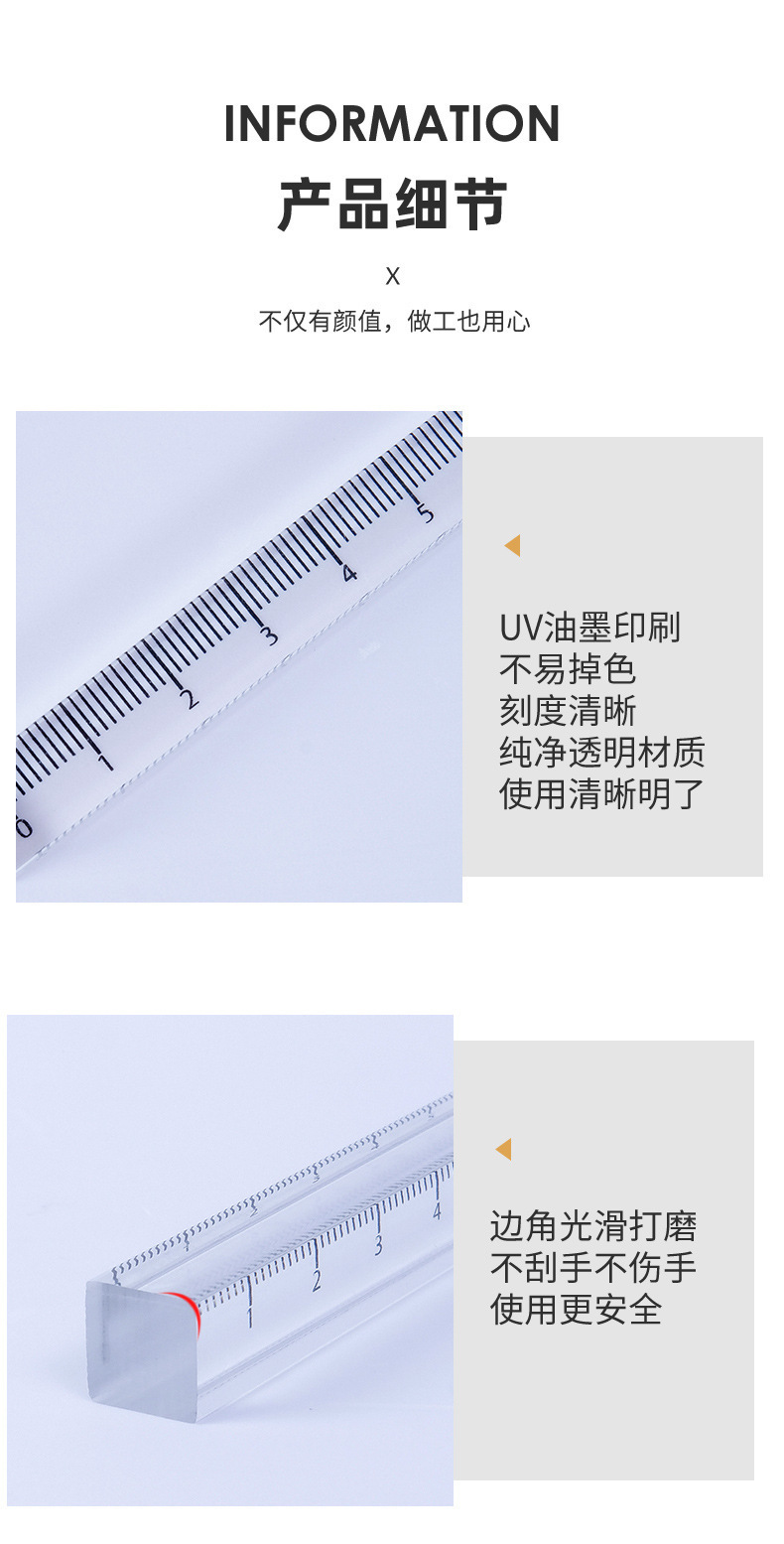 INFORMATION
产品细节

X

不仅有颜值，做工也用心

0
1
2
3
4
5

UV油墨印刷
不易掉色
刻度清晰
纯净透明材质
使用清晰明了

1
2
3
4

边角光滑打磨
不刮手不伤手
使用更安全