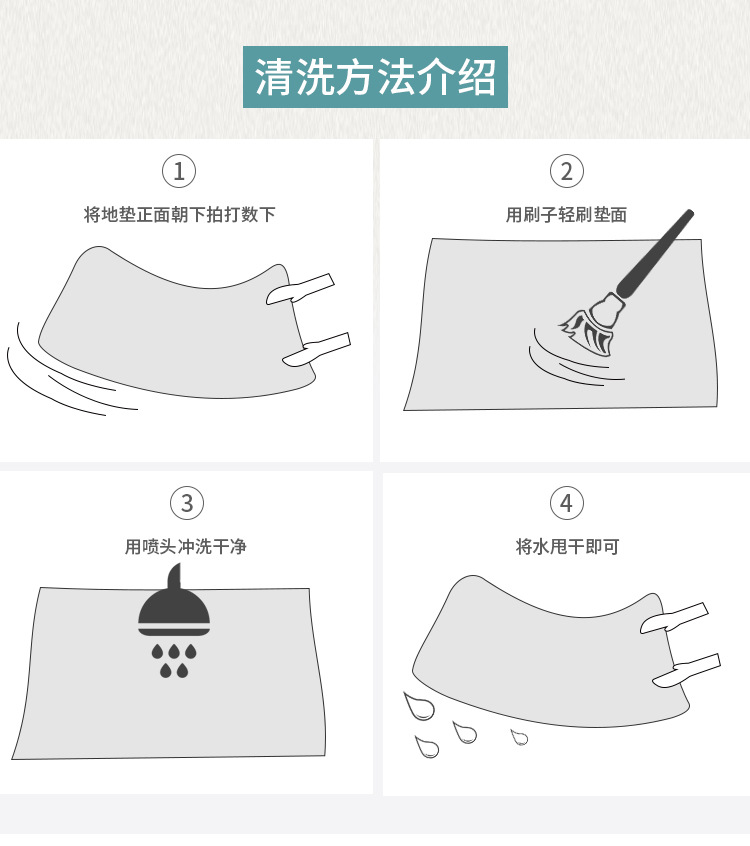 清洗方法介绍

1
将地垫正面朝下拍打数下

2
用刷子轻刷垫面

3
用喷头冲洗干净

4
将水甩干即可