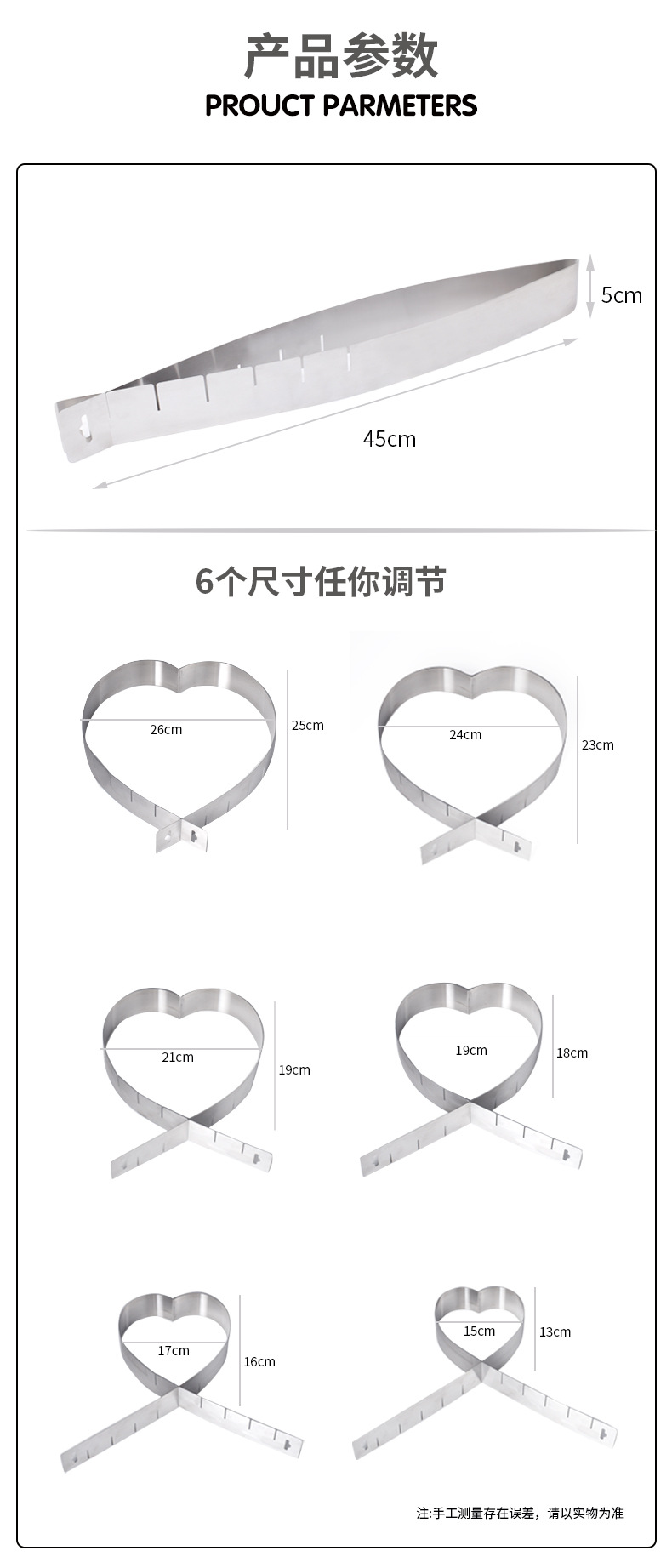 产品参数
PROUCT PARMETERS

5cm

45cm

6个尺寸任你调节

26cm

25cm

24cm

23cm

21cm

19cm

19cm

18cm

17cm

16cm

15cm

13cm

注:手工测量存在误差，请以实物为准