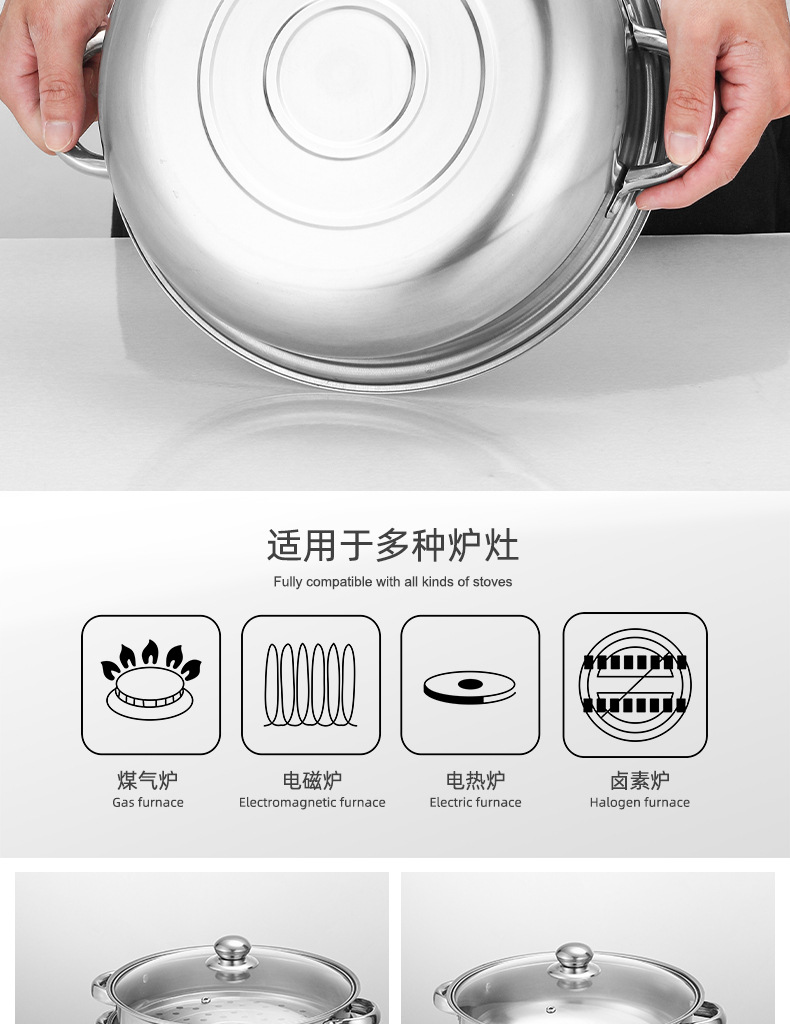 适用于多种炉灶

Fully compatible with all kinds of stoves

煤气炉
Gas furnace

电磁炉
Electromagnetic furnace

电热炉
Electric furnace

卤素炉
Halogen furnace