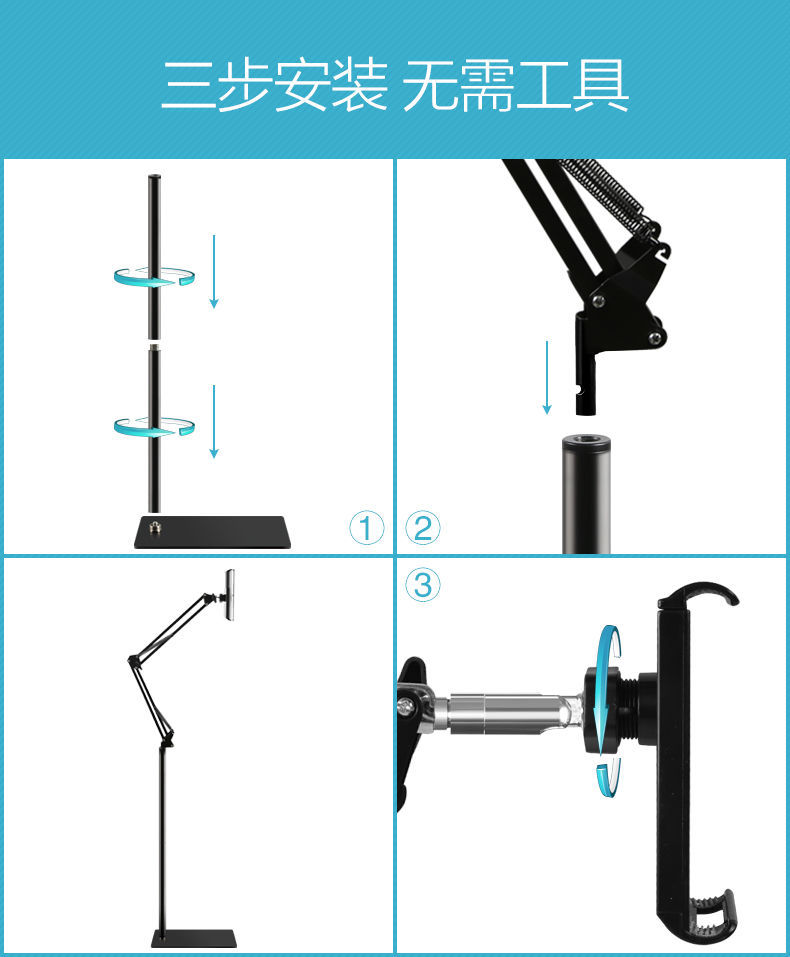 三步安装 无需工具

①

②

③