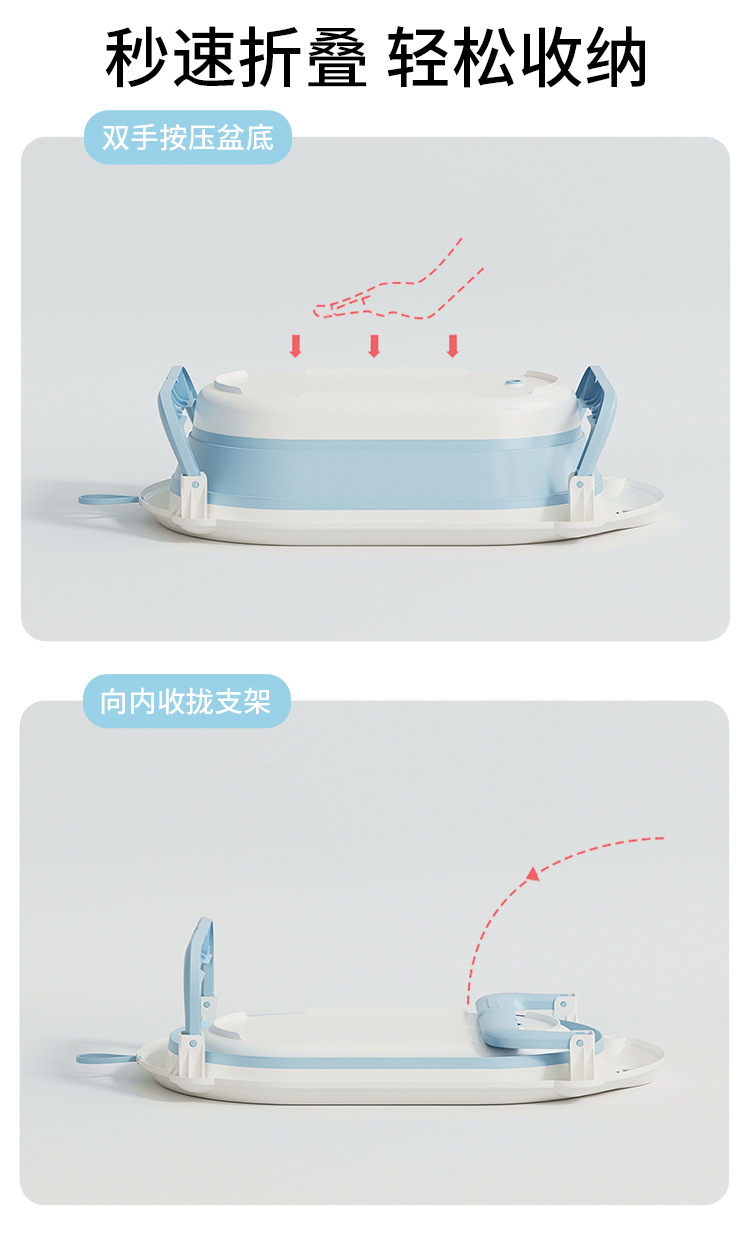 秒速折叠 轻松收纳

双手按压盆底

向内收拢支架