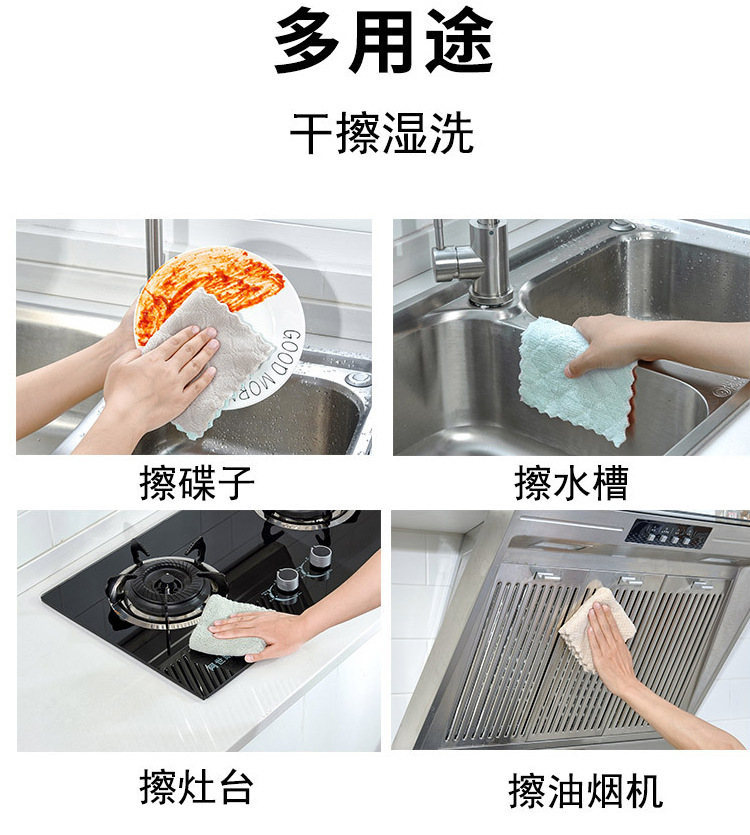 多用途

干擦湿洗

GOOD MOR

擦碟子

擦水槽

擦灶台

擦油烟机