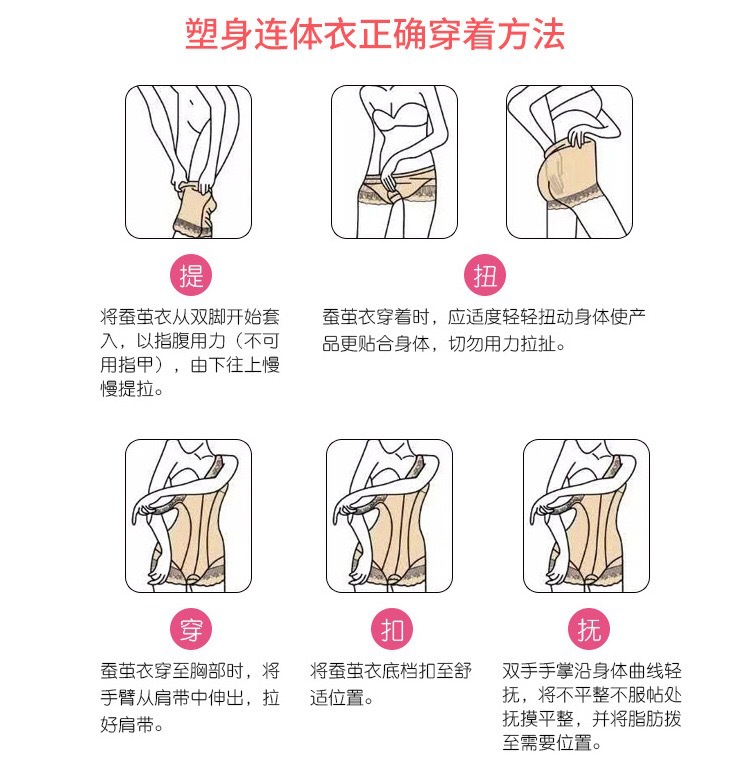 塑身连体衣正确穿着方法

提

将蚕茧衣从双脚开始套入，以指腹用力（不可用指甲），由下往上慢慢提拉。

扭

蚕茧衣穿着时，应适度轻轻扭动身体使产品更贴合身体，切勿用力拉扯。

穿

蚕茧衣穿至胸部时，将手臂从肩带中伸出，拉好肩带。

扣

将蚕茧衣底档扣至舒适位置。

抚

双手手掌沿身体曲线轻抚，将不平整不服帖处抚摸平整，并将脂肪拨至需要位置。